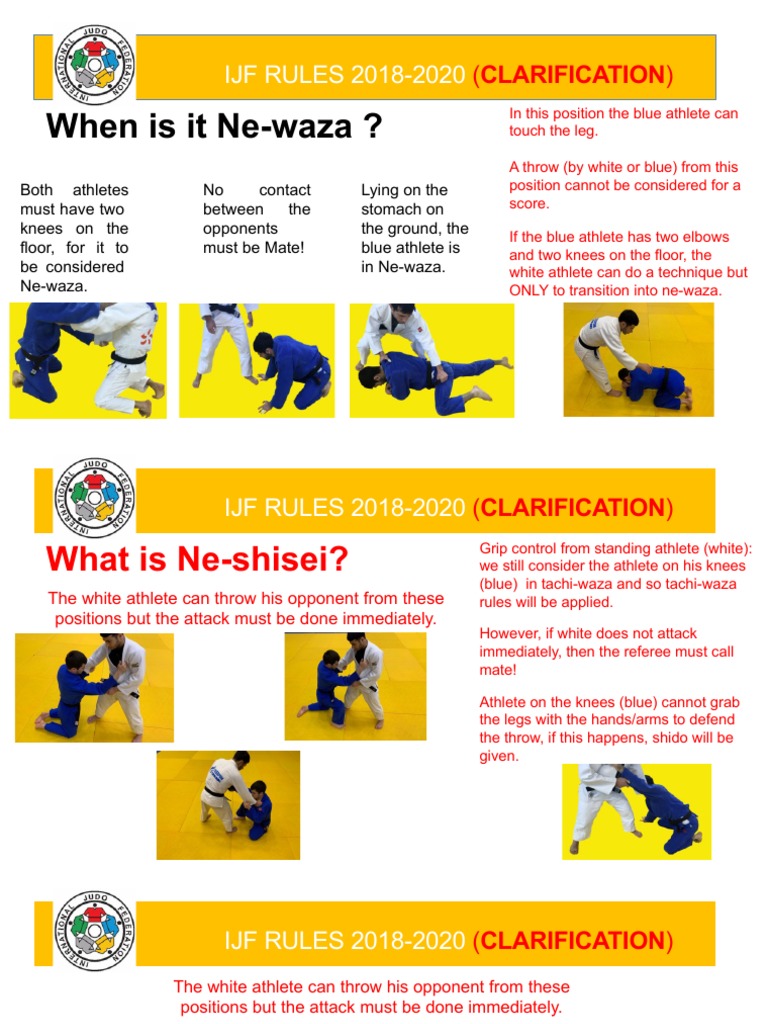 INTERNATIONAL JUDO FEDERATION

IJF RULES 2018-2020 (CLARIFICATION)

When is it Ne-waza ?

Both athletes must have two knees on the floor, for it to be considered Ne-waza.

No contact between the opponents must be Mate!

Lying on the stomach on the ground, the blue athlete is in Ne-waza.

In this position the blue athlete can touch the leg.

A throw (by white or blue) from this position cannot be considered for a score.

If the blue athlete has two elbows and two knees on the floor, the white athlete can do a technique but ONLY to transition into ne-waza.

INTERNATIONAL JUDO FEDERATION

IJF RULES 2018-2020 (CLARIFICATION)

What is Ne-shisei?

The white athlete can throw his opponent from these positions but the attack must be done immediately.

Grip control from standing athlete (white): we still consider the athlete on his knees (blue) in tachi-waza and so tachi-waza rules will be applied.

However, if white does not attack immediately, then the referee must call mate!

Athlete on the knees (blue) cannot grab the legs with the hands/arms to defend the throw, if this happens, shido will be given.

INTERNATIONAL JUDO FEDERATION

IJF RULES 2018-2020 (CLARIFICATION)

The white athlete can throw his opponent from these positions but the attack must be done immediately.