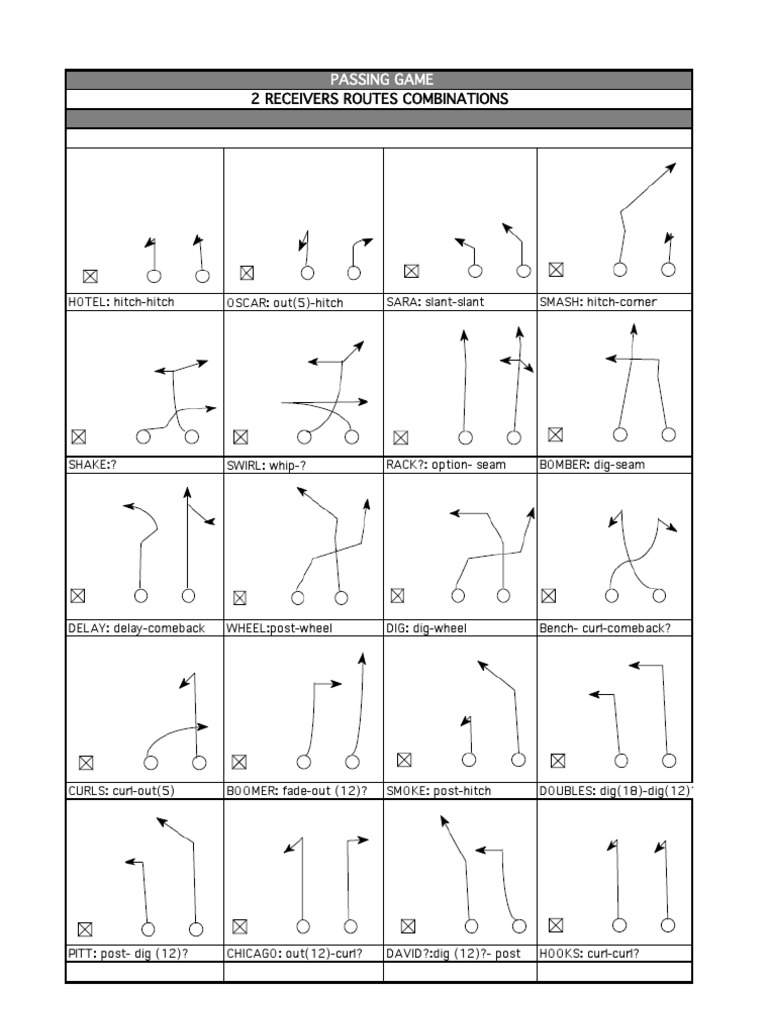 PASSING GAME

2 RECEIVERS ROUTES COMBINATIONS

| | | | |
|---|---|---|---|
| HOTEL: hitch-hitch | OSCAR: out(5)-hitch | SARA: slant-slant | SMASH: hitch-corner |
| SHAKE:? | SWIRL: whip-? | RACK?: option- seam | BOMBER: dig-seam |
| DELAY: delay-comeback | WHEEL:post-wheel | DIG: dig-wheel | Bench- curl-comeback? |
| CURLS: curl-out(5) | BOOMER: fade-out (12)? | SMOKE: post-hitch | DOUBLES: dig(18)-dig(12) |
| PITT: post- dig (12)? | CHICAGO: out(12)-curl? | DAVID?:dig (12)?- post | HOOKS: curl-curl? |