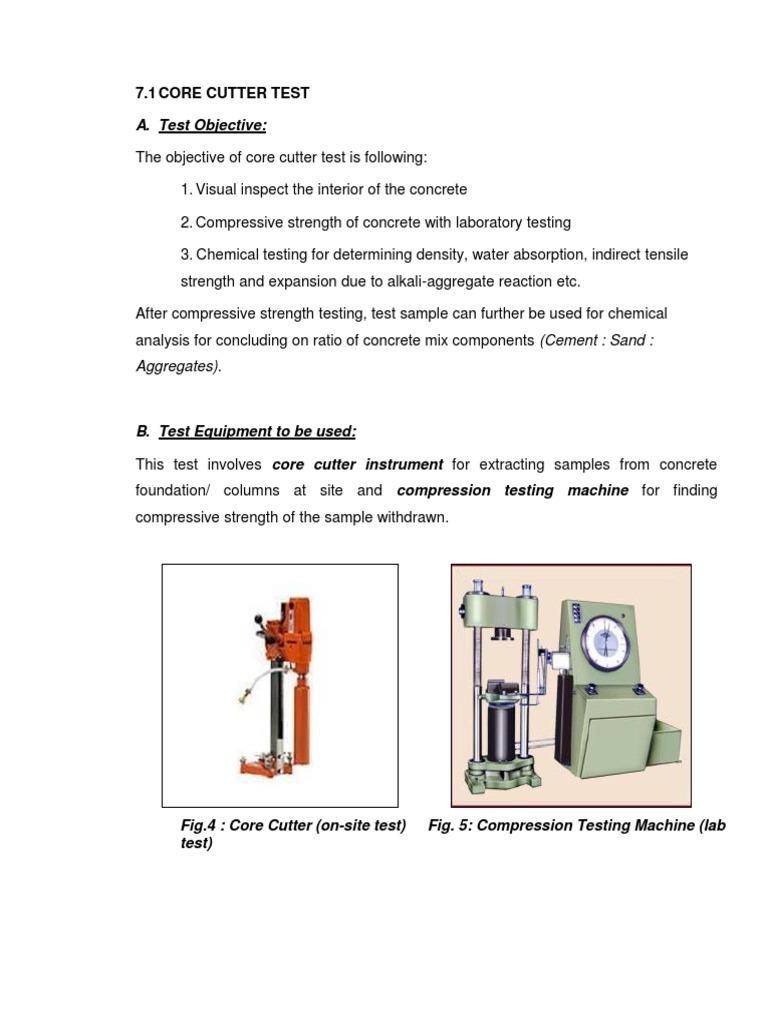 7.1 CORE CUTTER TEST

A. Test Objective:

The objective of core cutter test is following:

1. Visual inspect the interior of the concrete

2. Compressive strength of concrete with laboratory testing

3. Chemical testing for determining density, water absorption, indirect tensile strength and expansion due to alkali-aggregate reaction etc.

After compressive strength testing, test sample can further be used for chemical analysis for concluding on ratio of concrete mix components (Cement : Sand : Aggregates).

B. Test Equipment to be used:

This test involves core cutter instrument for extracting samples from concrete foundation/ columns at site and compression testing machine for finding compressive strength of the sample withdrawn.

Fig.4 : Core Cutter (on-site test)

Fig. 5: Compression Testing Machine (lab test)