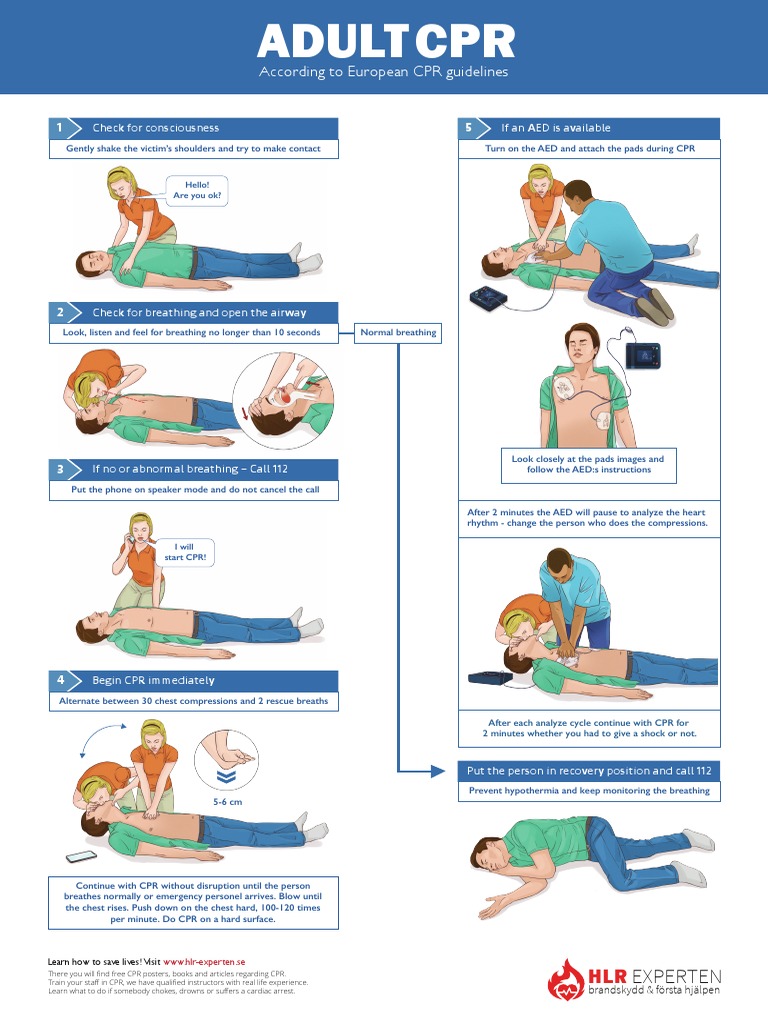 ADULT CPR
According to European CPR guidelines

1 Check for consciousness
Gently shake the victim's shoulders and try to make contact

Hello! Are you ok?

2 Check for breathing and open the airway
Look, listen and feel for breathing no longer than 10 seconds

Normal breathing

3 If no or abnormal breathing – Call 112
Put the phone on speaker mode and do not cancel the call

I will start CPR!

4 Begin CPR immediately
Alternate between 30 chest compressions and 2 rescue breaths

5-6 cm

Continue with CPR without disruption until the person breathes normally or emergency personel arrives. Blow until the chest rises. Push down on the chest hard, 100-120 times per minute. Do CPR on a hard surface.

5 If an AED is available
Turn on the AED and attach the pads during CPR

Look closely at the pads images and follow the AED:s instructions

After 2 minutes the AED will pause to analyze the heart rhythm - change the person who does the compressions.

After each analyze cycle continue with CPR for 2 minutes whether you had to give a shock or not.

Put the person in recovery position and call 112
Prevent hypothermia and keep monitoring the breathing

Learn how to save lives! Visit www.hlr-experten.se
There you will find free CPR posters, books and articles regarding CPR.
Train your staff in CPR, we have qualified instructors with real life experience.
Learn what to do if somebody chokes, drowns or suffers a cardiac arrest.

HLR EXPERTEN
brandskydd & första hjälpen