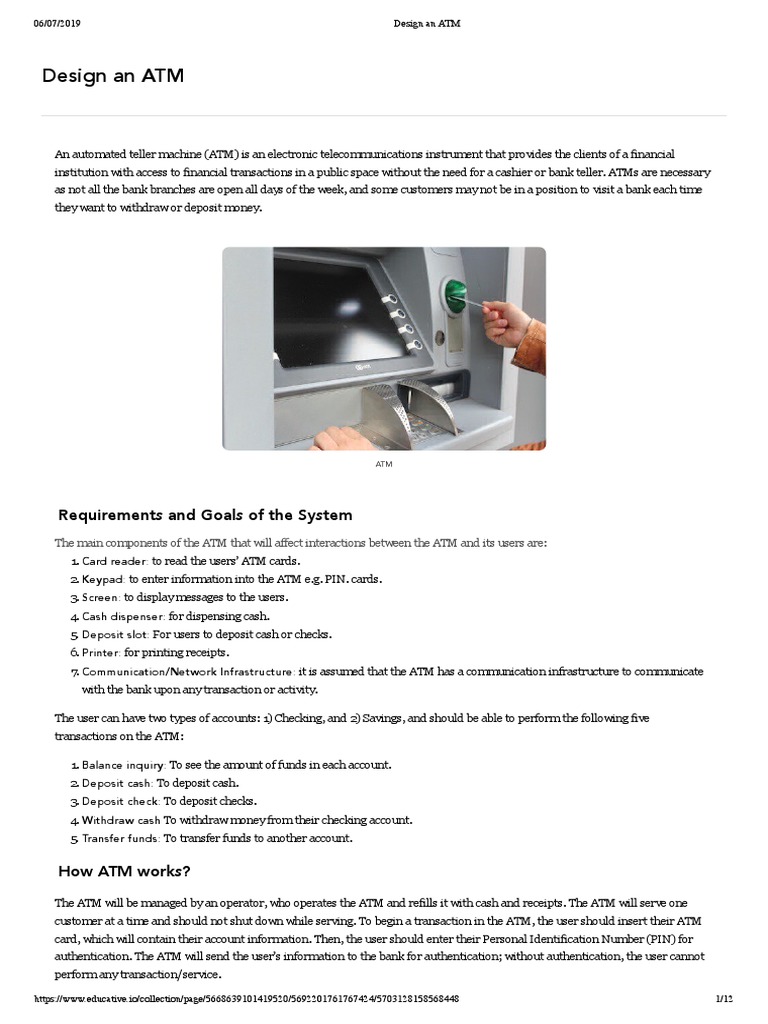 06/07/2019 Design an ATM

Design an ATM

An automated teller machine (ATM) is an electronic telecommunications instrument that provides the clients of a financial institution with access to financial transactions in a public space without the need for a cashier or bank teller. ATMs are necessary as not all the bank branches are open all days of the week, and some customers may not be in a position to visit a bank each time they want to withdraw or deposit money.

ATM

Requirements and Goals of the System

The main components of the ATM that will affect interactions between the ATM and its users are:

1. Card reader: to read the users' ATM cards.
2. Keypad: to enter information into the ATM e.g. PIN. cards.
3. Screen: to display messages to the users.
4. Cash dispenser: for dispensing cash.
5. Deposit slot: For users to deposit cash or checks.
6. Printer: for printing receipts.
7. Communication/Network Infrastructure: it is assumed that the ATM has a communication infrastructure to communicate with the bank upon any transaction or activity.

The user can have two types of accounts: 1) Checking, and 2) Savings, and should be able to perform the following five transactions on the ATM:

1. Balance inquiry: To see the amount of funds in each account.
2. Deposit cash: To deposit cash.
3. Deposit check: To deposit checks.
4. Withdraw cash To withdraw money from their checking account.
5. Transfer funds: To transfer funds to another account.

How ATM works?

The ATM will be managed by an operator, who operates the ATM and refills it with cash and receipts. The ATM will serve one customer at a time and should not shut down while serving. To begin a transaction in the ATM, the user should insert their ATM card, which will contain their account information. Then, the user should enter their Personal Identification Number (PIN) for authentication. The ATM will send the user's information to the bank for authentication; without authentication, the user cannot perform any transaction/service.

https://www.educative.io/collection/page/5668639101419520/5692201761767424/5703128158568448 1/12