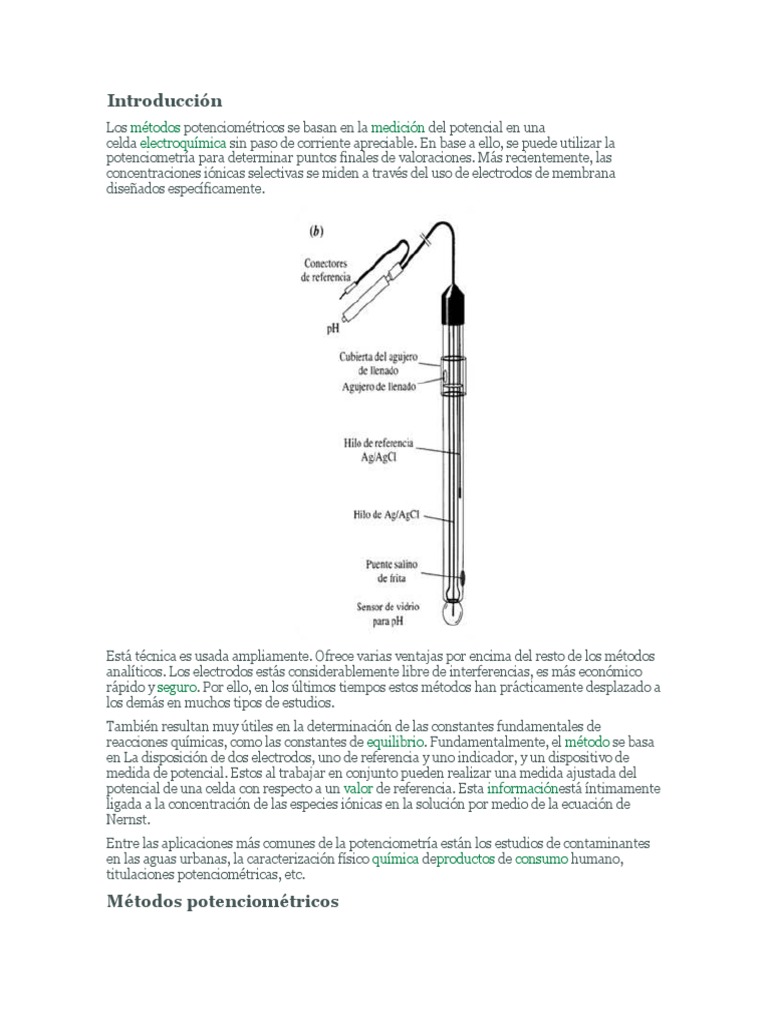 Introducción

Los métodos potenciométricos se basan en la medición del potencial en una celda electroquímica sin paso de corriente apreciable. En base a ello, se puede utilizar la potenciometría para determinar puntos finales de valoraciones. Más recientemente, las concentraciones iónicas selectivas se miden a través del uso de electrodos de membrana diseñados específicamente.

(b)

Conectores de referencia

pH

Cubierta del agujero de llenado

Agujero de llenado

Hilo de referencia Ag/AgCl

Hilo de Ag/AgCl

Puente salino de frita

Sensor de vidrio para pH

Está técnica es usada ampliamente. Ofrece varias ventajas por encima del resto de los métodos analíticos. Los electrodos estás considerablemente libre de interferencias, es más económico rápido y seguro. Por ello, en los últimos tiempos estos métodos han prácticamente desplazado a los demás en muchos tipos de estudios.

También resultan muy útiles en la determinación de las constantes fundamentales de reacciones químicas, como las constantes de equilibrio. Fundamentalmente, el método se basa en La disposición de dos electrodos, uno de referencia y uno indicador, y un dispositivo de medida de potencial. Estos al trabajar en conjunto pueden realizar una medida ajustada del potencial de una celda con respecto a un valor de referencia. Esta informaciónestá íntimamente ligada a la concentración de las especies iónicas en la solución por medio de la ecuación de Nernst.

Entre las aplicaciones más comunes de la potenciometría están los estudios de contaminantes en las aguas urbanas, la caracterización físico química deproductos de consumo humano, titulaciones potenciométricas, etc.

Métodos potenciométricos