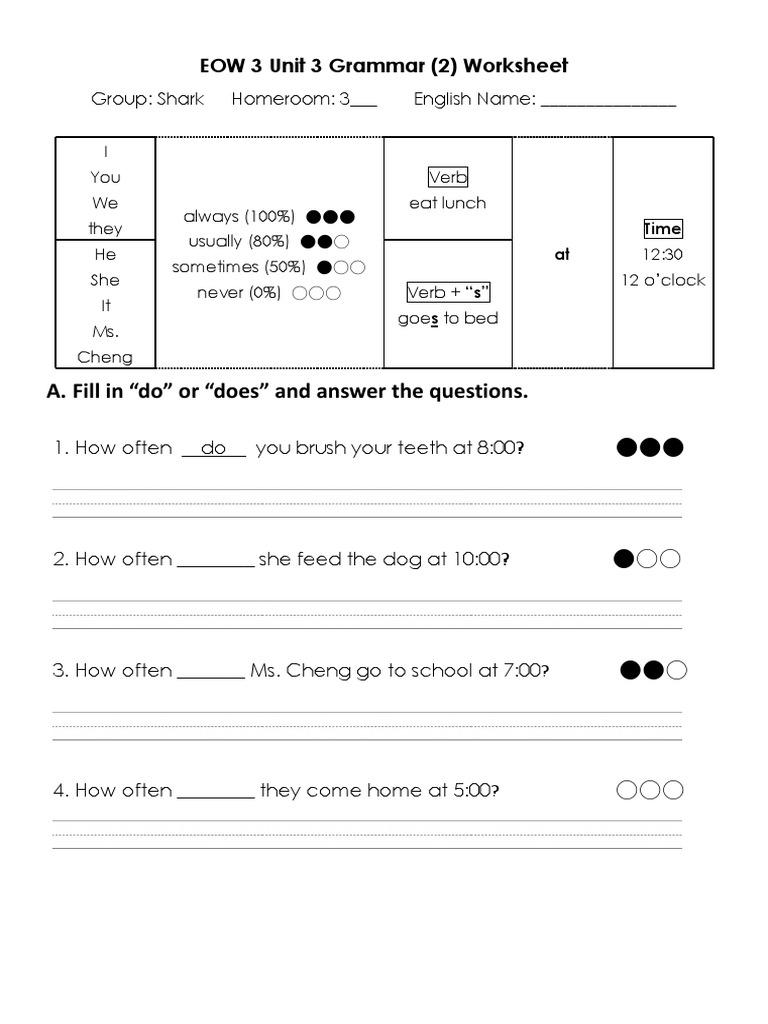 EOW 3 Unit 3 Grammar (2) Worksheet

Group: Shark Homeroom: 3___ English Name: _______________

| I You We they | always (100%) ●●● usually (80%) ●●○ sometimes (50%) ●○○ never (0%) ○○○ | Verb eat lunch | at | Time 12:30 12 o'clock |
|---|---|---|---|---|
| He She It Ms. Cheng | | Verb + "s" goes to bed | | |

A. Fill in "do" or "does" and answer the questions.

1. How often __do__ you brush your teeth at 8:00? ●●●

2. How often ________ she feed the dog at 10:00? ●○○

3. How often _______ Ms. Cheng go to school at 7:00? ●●○

4. How often ________ they come home at 5:00? ○○○