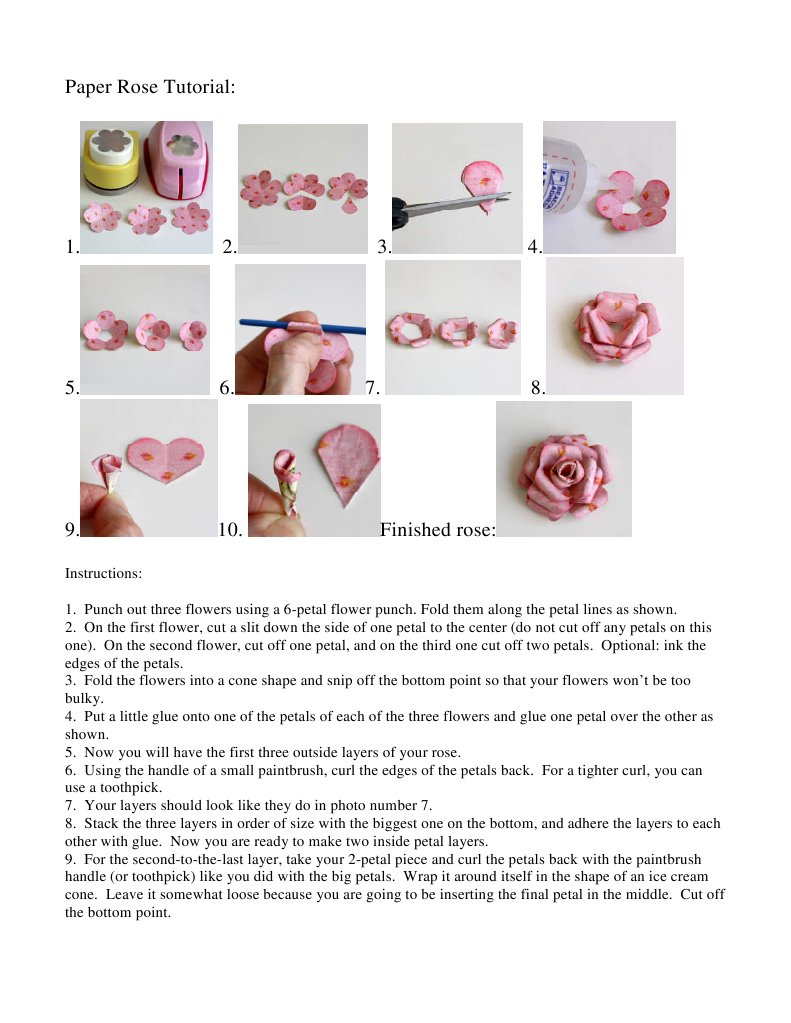 Paper Rose Tutorial:

1. 2. 3. 4.

5. 6. 7. 8.

9. 10. Finished rose:

Instructions:

1. Punch out three flowers using a 6-petal flower punch. Fold them along the petal lines as shown.
2. On the first flower, cut a slit down the side of one petal to the center (do not cut off any petals on this one). On the second flower, cut off one petal, and on the third one cut off two petals. Optional: ink the edges of the petals.
3. Fold the flowers into a cone shape and snip off the bottom point so that your flowers won't be too bulky.
4. Put a little glue onto one of the petals of each of the three flowers and glue one petal over the other as shown.
5. Now you will have the first three outside layers of your rose.
6. Using the handle of a small paintbrush, curl the edges of the petals back. For a tighter curl, you can use a toothpick.
7. Your layers should look like they do in photo number 7.
8. Stack the three layers in order of size with the biggest one on the bottom, and adhere the layers to each other with glue. Now you are ready to make two inside petal layers.
9. For the second-to-the-last layer, take your 2-petal piece and curl the petals back with the paintbrush handle (or toothpick) like you did with the big petals. Wrap it around itself in the shape of an ice cream cone. Leave it somewhat loose because you are going to be inserting the final petal in the middle. Cut off the bottom point.