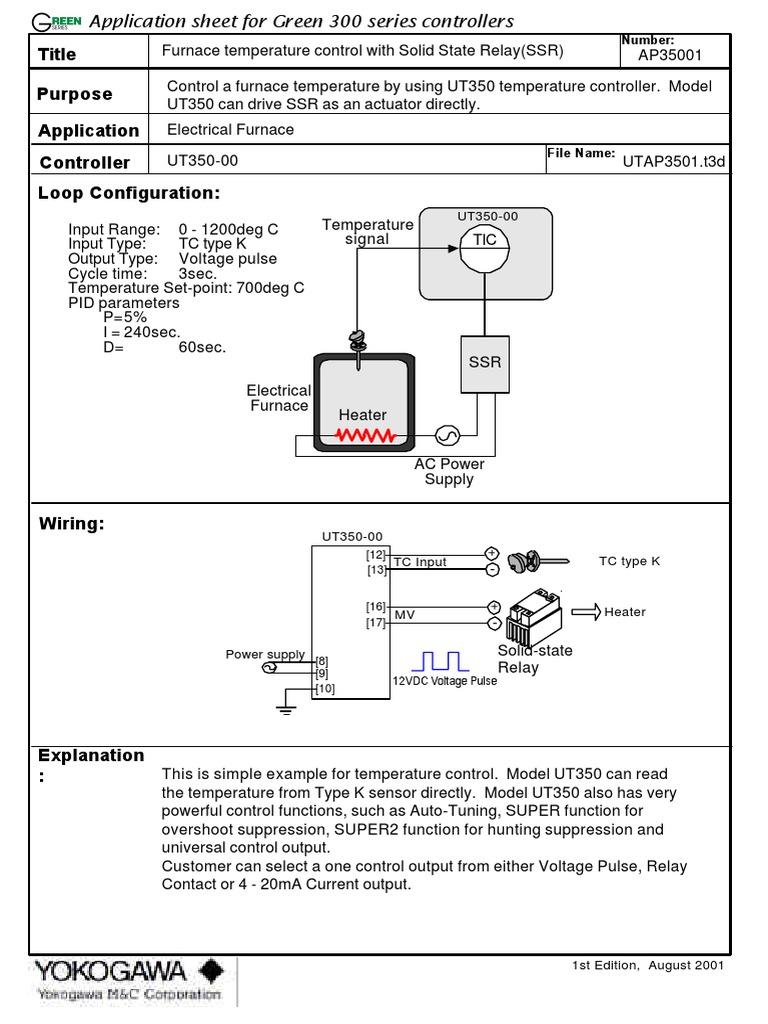 GREEN SERIES Application sheet for Green 300 series controllers

| Title | Furnace temperature control with Solid State Relay(SSR) | Number: AP35001 |
|---|---|---|
| Purpose | Control a furnace temperature by using UT350 temperature controller. Model UT350 can drive SSR as an actuator directly. | |
| Application | Electrical Furnace | |
| Controller | UT350-00 | File Name: UTAP3501.t3d |

Loop Configuration:

Input Range: 0 - 1200deg C
Input Type: TC type K
Output Type: Voltage pulse
Cycle time: 3sec.
Temperature Set-point: 700deg C
PID parameters
P=5%
I = 240sec.
D= 60sec.

Temperature signal
UT350-00
TIC
SSR
Electrical Furnace
Heater
AC Power Supply

Wiring:

UT350-00
[12]
[13]
TC Input
+
-
TC type K
[16]
[17]
MV
+
-
Heater
Solid-state Relay
Power supply
[8]
[9]
[10]
12VDC Voltage Pulse

Explanation :

This is simple example for temperature control. Model UT350 can read the temperature from Type K sensor directly. Model UT350 also has very powerful control functions, such as Auto-Tuning, SUPER function for overshoot suppression, SUPER2 function for hunting suppression and universal control output.
Customer can select a one control output from either Voltage Pulse, Relay Contact or 4 - 20mA Current output.

YOKOGAWA
Yokogawa M&C Corporation
1st Edition, August 2001