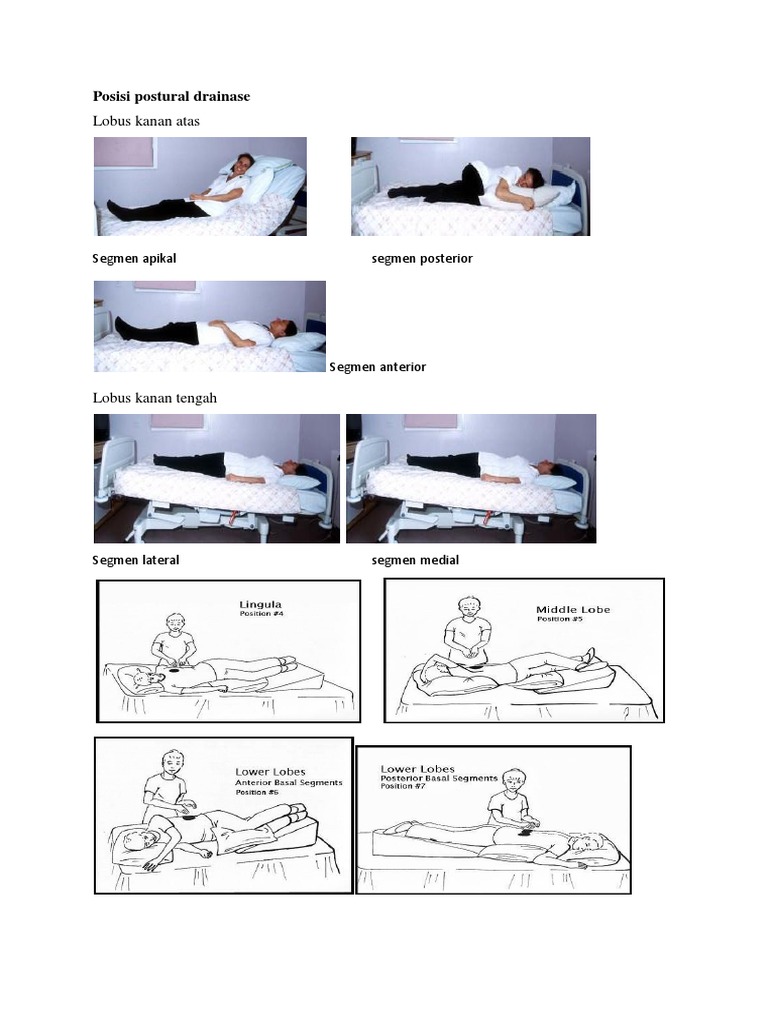 **Posisi postural drainase**

Lobus kanan atas

Segmen apikal

segmen posterior

Segmen anterior

Lobus kanan tengah

Segmen lateral

segmen medial

Lingula
Position #4

Middle Lobe
Position #5

Lower Lobes
Anterior Basal Segments
Position #6

Lower Lobes
Posterior Basal Segments
Position #7