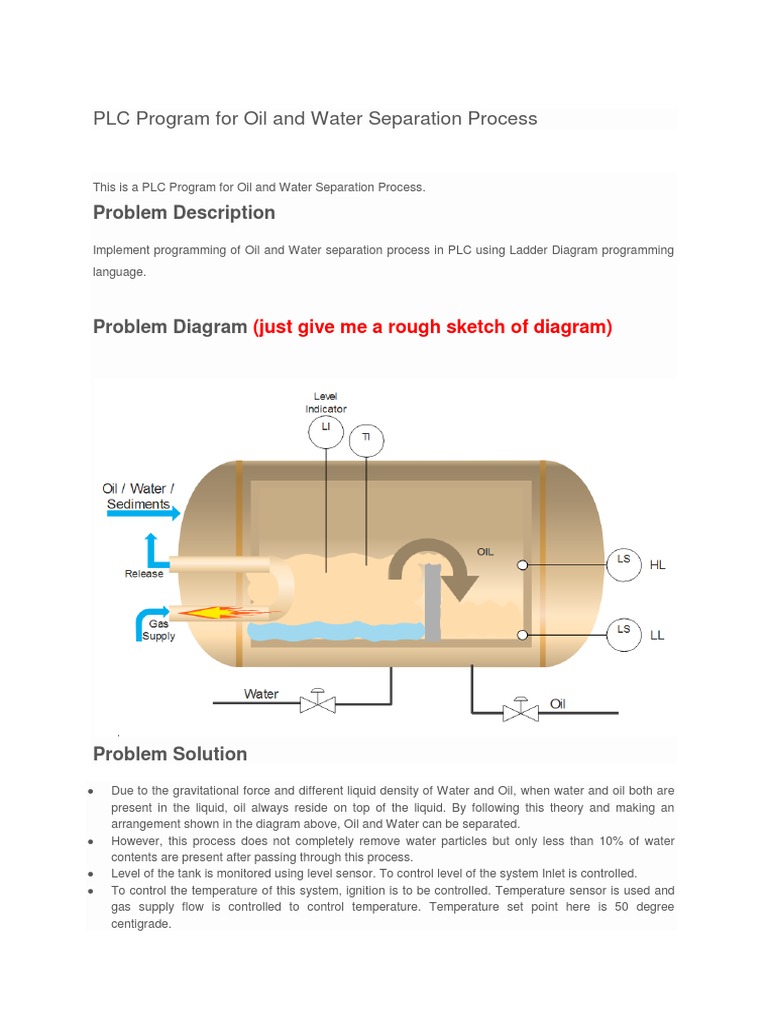 PLC Program for Oil and Water Separation Process

This is a PLC Program for Oil and Water Separation Process.

Problem Description

Implement programming of Oil and Water separation process in PLC using Ladder Diagram programming language.

Problem Diagram (just give me a rough sketch of diagram)

Level Indicator
LI
TI
Oil / Water / Sediments
Release
Gas Supply
OIL
LS
HL
LS
LL
Water
Oil

Problem Solution

- Due to the gravitational force and different liquid density of Water and Oil, when water and oil both are present in the liquid, oil always reside on top of the liquid. By following this theory and making an arrangement shown in the diagram above, Oil and Water can be separated.
- However, this process does not completely remove water particles but only less than 10% of water contents are present after passing through this process.
- Level of the tank is monitored using level sensor. To control level of the system Inlet is controlled.
- To control the temperature of this system, ignition is to be controlled. Temperature sensor is used and gas supply flow is controlled to control temperature. Temperature set point here is 50 degree centigrade.