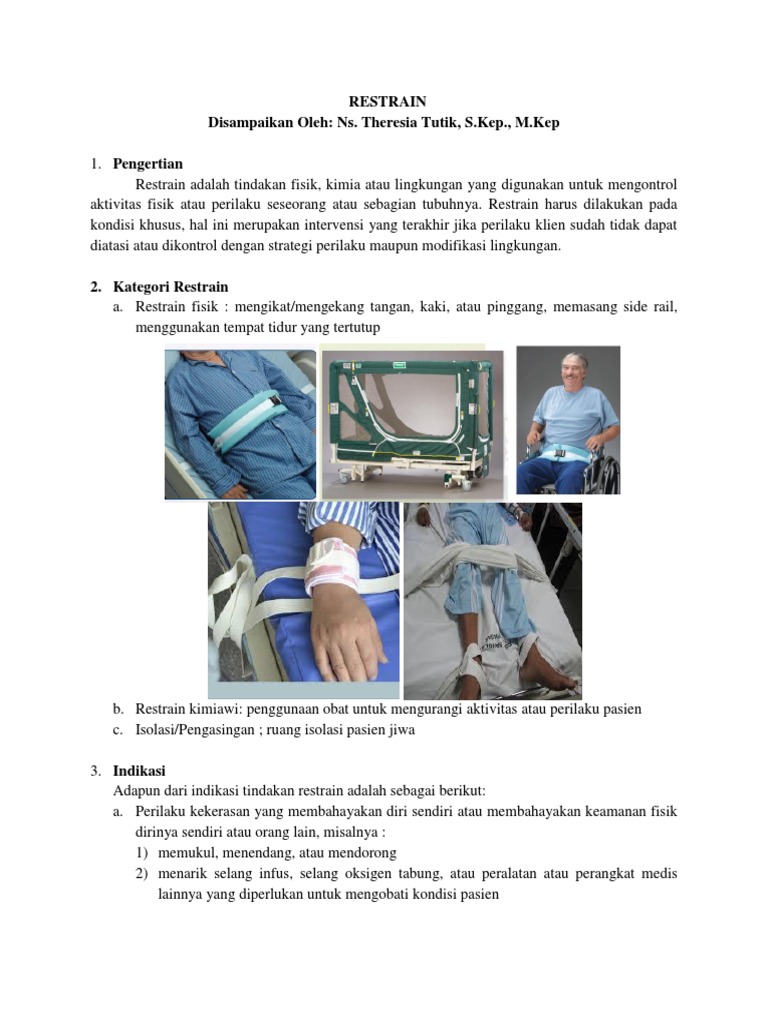 RESTRAIN
Disampaikan Oleh: Ns. Theresia Tutik, S.Kep., M.Kep

1. Pengertian
Restrain adalah tindakan fisik, kimia atau lingkungan yang digunakan untuk mengontrol aktivitas fisik atau perilaku seseorang atau sebagian tubuhnya. Restrain harus dilakukan pada kondisi khusus, hal ini merupakan intervensi yang terakhir jika perilaku klien sudah tidak dapat diatasi atau dikontrol dengan strategi perilaku maupun modifikasi lingkungan.

2. Kategori Restrain
a. Restrain fisik : mengikat/mengekang tangan, kaki, atau pinggang, memasang side rail, menggunakan tempat tidur yang tertutup
b. Restrain kimiawi: penggunaan obat untuk mengurangi aktivitas atau perilaku pasien
c. Isolasi/Pengasingan ; ruang isolasi pasien jiwa

3. Indikasi
Adapun dari indikasi tindakan restrain adalah sebagai berikut:
a. Perilaku kekerasan yang membahayakan diri sendiri atau membahayakan keamanan fisik dirinya sendiri atau orang lain, misalnya :
1) memukul, menendang, atau mendorong
2) menarik selang infus, selang oksigen tabung, atau peralatan atau perangkat medis lainnya yang diperlukan untuk mengobati kondisi pasien