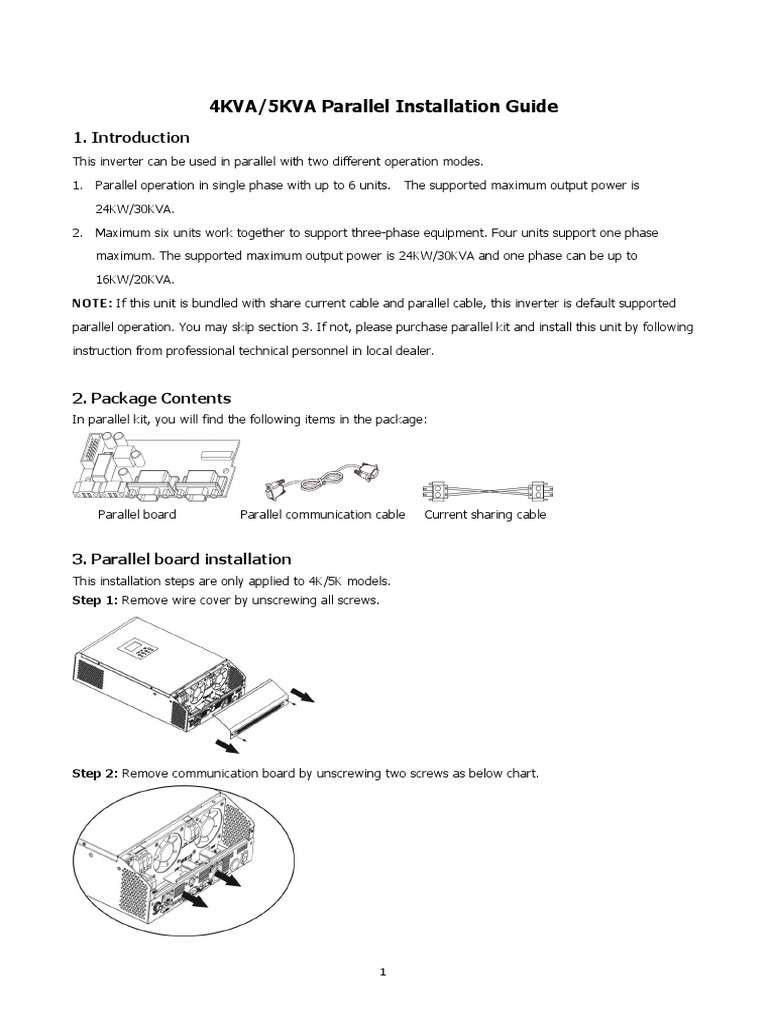 4KVA/5KVA Parallel Installation Guide

1. Introduction

This inverter can be used in parallel with two different operation modes.

1. Parallel operation in single phase with up to 6 units. The supported maximum output power is 24KW/30KVA.

2. Maximum six units work together to support three-phase equipment. Four units support one phase maximum. The supported maximum output power is 24KW/30KVA and one phase can be up to 16KW/20KVA.

NOTE: If this unit is bundled with share current cable and parallel cable, this inverter is default supported parallel operation. You may skip section 3. If not, please purchase parallel kit and install this unit by following instruction from professional technical personnel in local dealer.

2. Package Contents

In parallel kit, you will find the following items in the package:

Parallel board Parallel communication cable Current sharing cable

3. Parallel board installation

This installation steps are only applied to 4K/5K models.

Step 1: Remove wire cover by unscrewing all screws.

Step 2: Remove communication board by unscrewing two screws as below chart.

1