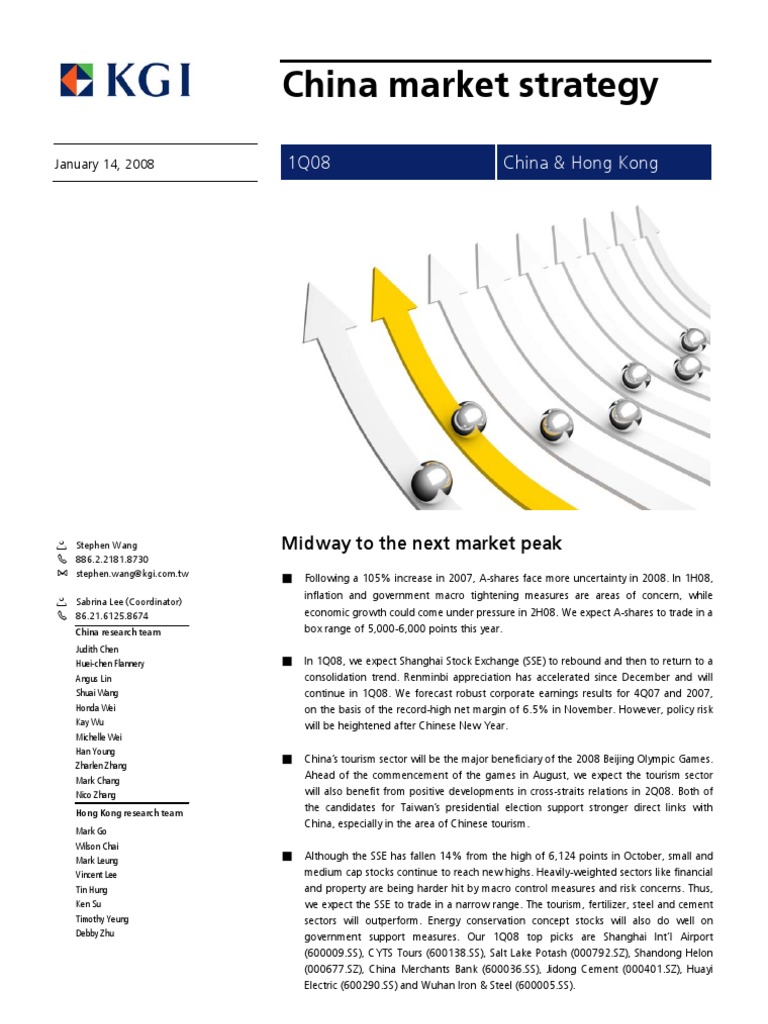 KGI

China market strategy

January 14, 2008

1Q08

China & Hong Kong

Stephen Wang
886.2.2181.8730
stephen.wang@kgi.com.tw

Sabrina Lee (Coordinator)
86.21.6125.8674

China research team
Judith Chen
Huei-chen Flannery
Angus Lin
Shuai Wang
Honda Wei
Kay Wu
Michelle Wei
Han Young
Zharlen Zhang
Mark Chang
Nico Zhang

Hong Kong research team
Mark Go
Wilson Chai
Mark Leung
Vincent Lee
Tin Hung
Ken Su
Timothy Yeung
Debby Zhu

Midway to the next market peak

■ Following a 105% increase in 2007, A-shares face more uncertainty in 2008. In 1H08, inflation and government macro tightening measures are areas of concern, while economic growth could come under pressure in 2H08. We expect A-shares to trade in a box range of 5,000-6,000 points this year.

■ In 1Q08, we expect Shanghai Stock Exchange (SSE) to rebound and then to return to a consolidation trend. Renminbi appreciation has accelerated since December and will continue in 1Q08. We forecast robust corporate earnings results for 4Q07 and 2007, on the basis of the record-high net margin of 6.5% in November. However, policy risk will be heightened after Chinese New Year.

■ China's tourism sector will be the major beneficiary of the 2008 Beijing Olympic Games. Ahead of the commencement of the games in August, we expect the tourism sector will also benefit from positive developments in cross-straits relations in 2Q08. Both of the candidates for Taiwan's presidential election support stronger direct links with China, especially in the area of Chinese tourism.

■ Although the SSE has fallen 14% from the high of 6,124 points in October, small and medium cap stocks continue to reach new highs. Heavily-weighted sectors like financial and property are being harder hit by macro control measures and risk concerns. Thus, we expect the SSE to trade in a narrow range. The tourism, fertilizer, steel and cement sectors will outperform. Energy conservation concept stocks will also do well on government support measures. Our 1Q08 top picks are Shanghai Int'l Airport (600009.SS), CYTS Tours (600138.SS), Salt Lake Potash (000792.SZ), Shandong Helon (000677.SZ), China Merchants Bank (600036.SS), Jidong Cement (000401.SZ), Huayi Electric (600290.SS) and Wuhan Iron & Steel (600005.SS).