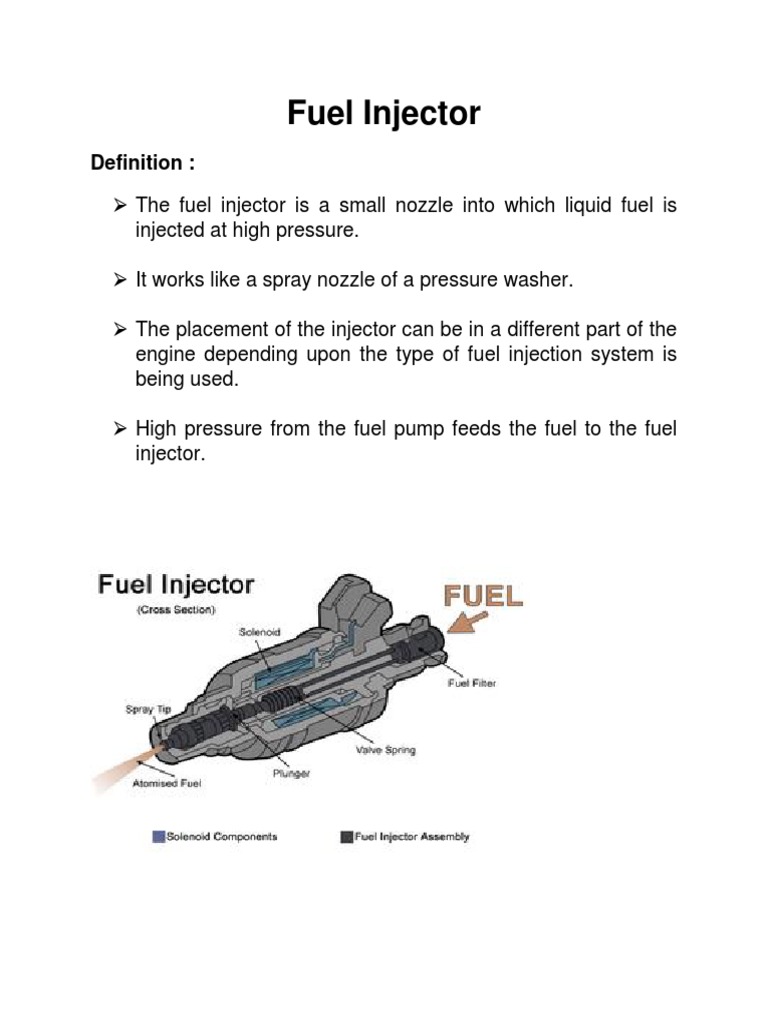 Fuel Injector

Definition :

➢ The fuel injector is a small nozzle into which liquid fuel is injected at high pressure.

➢ It works like a spray nozzle of a pressure washer.

➢ The placement of the injector can be in a different part of the engine depending upon the type of fuel injection system is being used.

➢ High pressure from the fuel pump feeds the fuel to the fuel injector.

Fuel Injector
(Cross Section)

FUEL

Solenoid

Fuel Filter

Spray Tip

Valve Spring

Plunger

Atomised Fuel

Solenoid Components

Fuel Injector Assembly