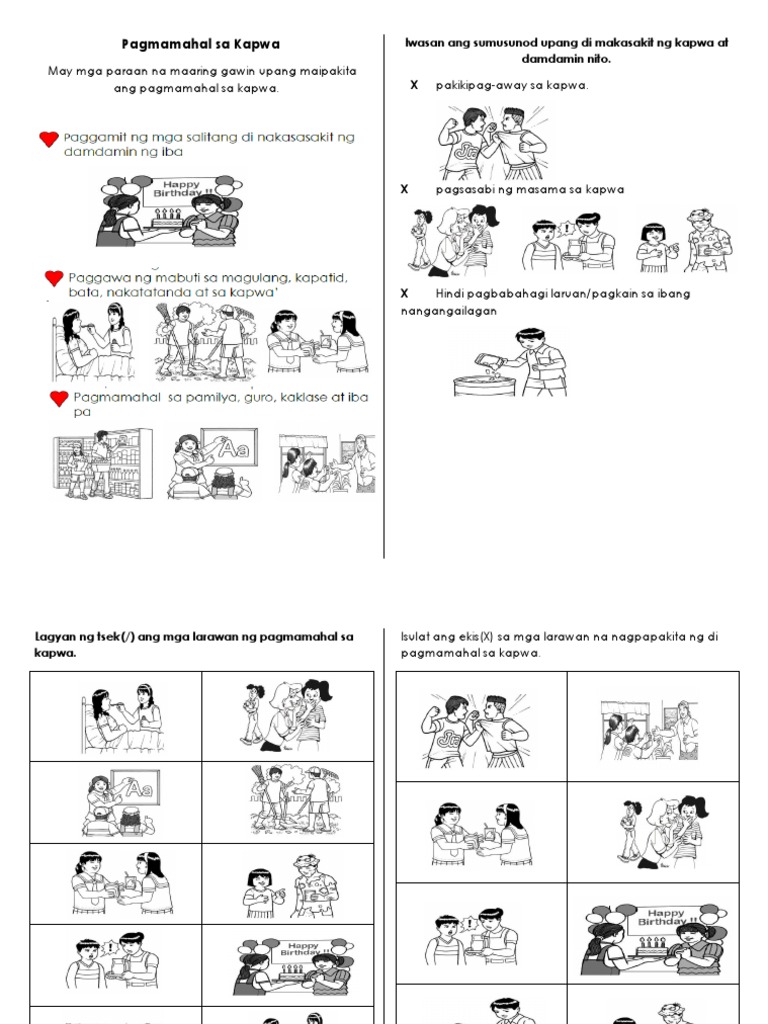 Pagmamahal sa Kapwa

May mga paraan na maaring gawin upang maipakita ang pagmamahal sa kapwa.

Paggamit ng mga salitang di nakasasakit ng damdamin ng iba

Happy Birthday !!

Paggawa ng mabuti sa magulang, kapatid, bata, nakatatanda at sa kapwa'

Pagmamahal sa pamilya, guro, kaklase at iba pa

Aa

Iwasan ang sumusunod upang di makasakit ng kapwa at damdamin nito.

X pakikipag-away sa kapwa.

X pagsasabi ng masama sa kapwa

X Hindi pagbabahagi laruan/pagkain sa ibang nangangailagan

Lagyan ng tsek(/) ang mga larawan ng pagmamahal sa kapwa.

Aa

Happy Birthday !!

Isulat ang ekis(X) sa mga larawan na nagpapakita ng di pagmamahal sa kapwa.

Happy Birthday !!