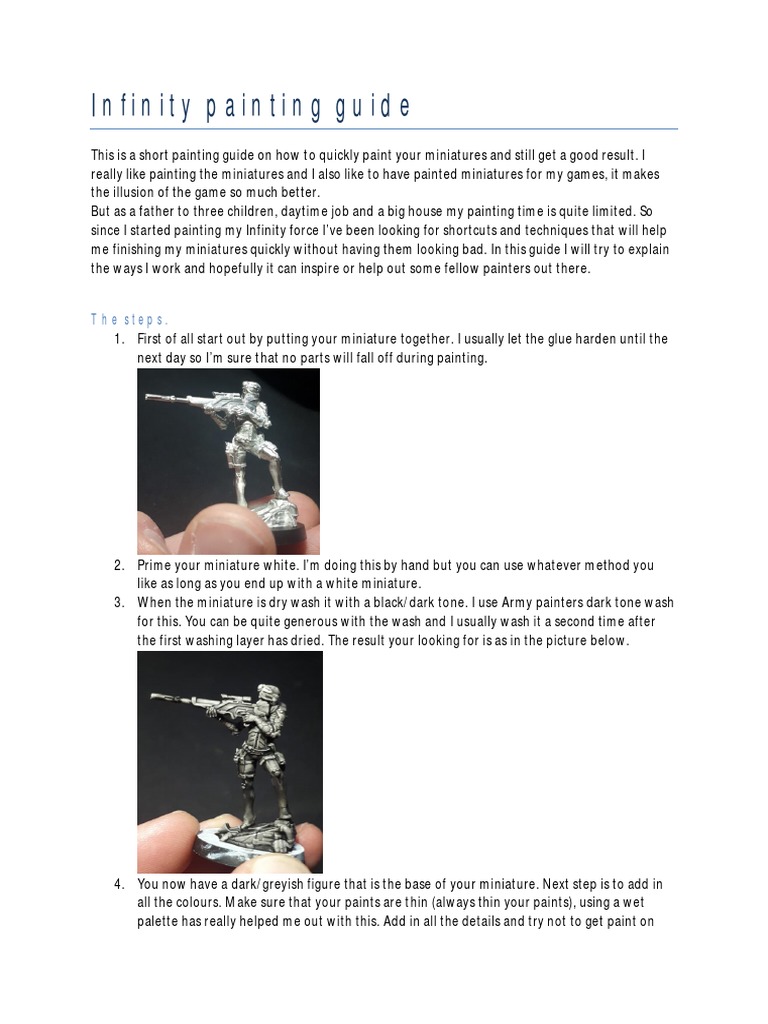 Infinity painting guide

This is a short painting guide on how to quickly paint your miniatures and still get a good result. I really like painting the miniatures and I also like to have painted miniatures for my games, it makes the illusion of the game so much better.
But as a father to three children, daytime job and a big house my painting time is quite limited. So since I started painting my Infinity force I've been looking for shortcuts and techniques that will help me finishing my miniatures quickly without having them looking bad. In this guide I will try to explain the ways I work and hopefully it can inspire or help out some fellow painters out there.

The steps.

1. First of all start out by putting your miniature together. I usually let the glue harden until the next day so I'm sure that no parts will fall off during painting.
2. Prime your miniature white. I'm doing this by hand but you can use whatever method you like as long as you end up with a white miniature.
3. When the miniature is dry wash it with a black/dark tone. I use Army painters dark tone wash for this. You can be quite generous with the wash and I usually wash it a second time after the first washing layer has dried. The result your looking for is as in the picture below.
4. You now have a dark/greyish figure that is the base of your miniature. Next step is to add in all the colours. Make sure that your paints are thin (always thin your paints), using a wet palette has really helped me out with this. Add in all the details and try not to get paint on