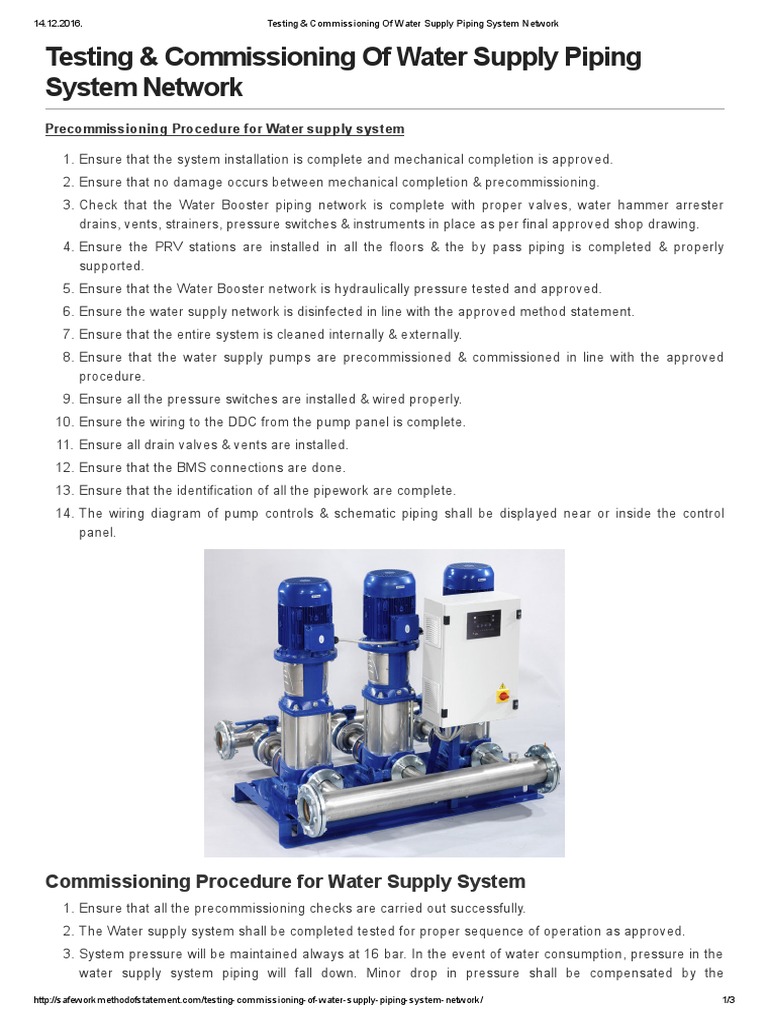 14.12.2016. Testing & Commissioning Of Water Supply Piping System Network

Testing & Commissioning Of Water Supply Piping System Network

Precommissioning Procedure for Water supply system

1. Ensure that the system installation is complete and mechanical completion is approved.
2. Ensure that no damage occurs between mechanical completion & precommissioning.
3. Check that the Water Booster piping network is complete with proper valves, water hammer arrester drains, vents, strainers, pressure switches & instruments in place as per final approved shop drawing.
4. Ensure the PRV stations are installed in all the floors & the by pass piping is completed & properly supported.
5. Ensure that the Water Booster network is hydraulically pressure tested and approved.
6. Ensure the water supply network is disinfected in line with the approved method statement.
7. Ensure that the entire system is cleaned internally & externally.
8. Ensure that the water supply pumps are precommissioned & commissioned in line with the approved procedure.
9. Ensure all the pressure switches are installed & wired properly.
10. Ensure the wiring to the DDC from the pump panel is complete.
11. Ensure all drain valves & vents are installed.
12. Ensure that the BMS connections are done.
13. Ensure that the identification of all the pipework are complete.
14. The wiring diagram of pump controls & schematic piping shall be displayed near or inside the control panel.

Commissioning Procedure for Water Supply System

1. Ensure that all the precommissioning checks are carried out successfully.
2. The Water supply system shall be completed tested for proper sequence of operation as approved.
3. System pressure will be maintained always at 16 bar. In the event of water consumption, pressure in the water supply system piping will fall down. Minor drop in pressure shall be compensated by the

http://safeworkmethodofstatement.com/testing-commissioning-of-water-supply-piping-system-network/ 1/3