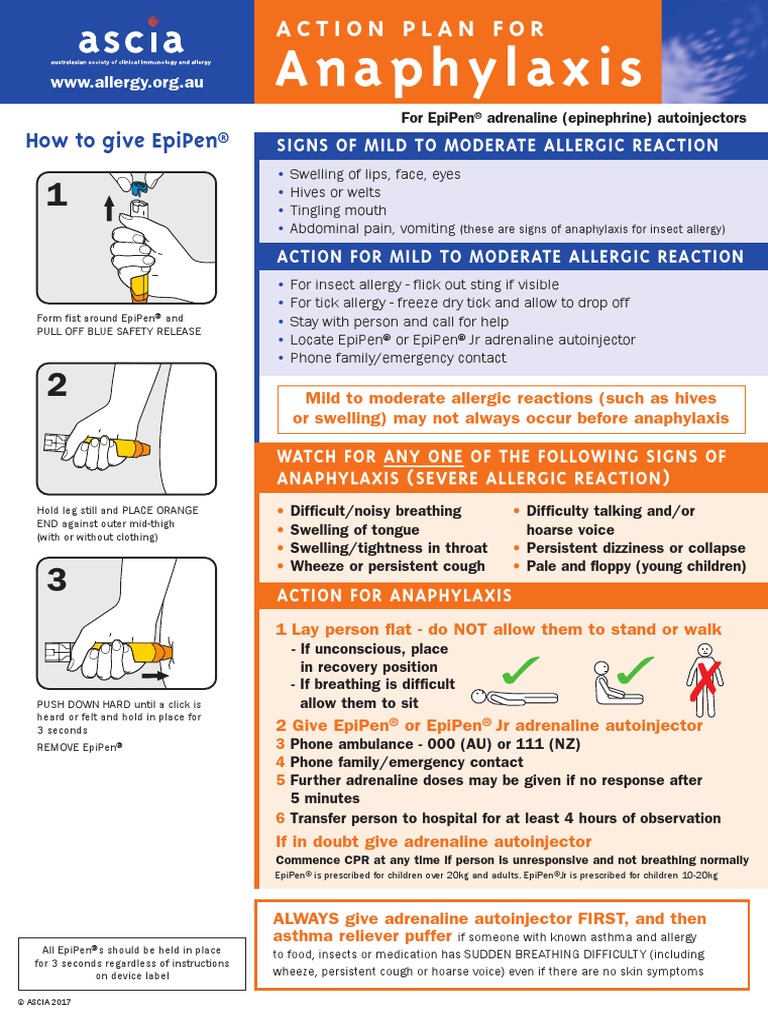 ascia
australasian society of clinical immunology and allergy
www.allergy.org.au

ACTION PLAN FOR
Anaphylaxis

For EpiPen® adrenaline (epinephrine) autoinjectors

How to give EpiPen®

1
Form fist around EpiPen® and PULL OFF BLUE SAFETY RELEASE

2
Hold leg still and PLACE ORANGE END against outer mid-thigh (with or without clothing)

3
PUSH DOWN HARD until a click is heard or felt and hold in place for 3 seconds
REMOVE EpiPen®

All EpiPen®s should be held in place for 3 seconds regardless of instructions on device label

© ASCIA 2017

SIGNS OF MILD TO MODERATE ALLERGIC REACTION
• Swelling of lips, face, eyes
• Hives or welts
• Tingling mouth
• Abdominal pain, vomiting (these are signs of anaphylaxis for insect allergy)

ACTION FOR MILD TO MODERATE ALLERGIC REACTION
• For insect allergy - flick out sting if visible
• For tick allergy - freeze dry tick and allow to drop off
• Stay with person and call for help
• Locate EpiPen® or EpiPen® Jr adrenaline autoinjector
• Phone family/emergency contact

Mild to moderate allergic reactions (such as hives or swelling) may not always occur before anaphylaxis

WATCH FOR ANY ONE OF THE FOLLOWING SIGNS OF ANAPHYLAXIS (SEVERE ALLERGIC REACTION)
• Difficult/noisy breathing
• Swelling of tongue
• Swelling/tightness in throat
• Wheeze or persistent cough
• Difficulty talking and/or hoarse voice
• Persistent dizziness or collapse
• Pale and floppy (young children)

ACTION FOR ANAPHYLAXIS
1 Lay person flat - do NOT allow them to stand or walk
- If unconscious, place in recovery position
- If breathing is difficult allow them to sit
2 Give EpiPen® or EpiPen® Jr adrenaline autoinjector
3 Phone ambulance - 000 (AU) or 111 (NZ)
4 Phone family/emergency contact
5 Further adrenaline doses may be given if no response after 5 minutes
6 Transfer person to hospital for at least 4 hours of observation
If in doubt give adrenaline autoinjector
Commence CPR at any time if person is unresponsive and not breathing normally
EpiPen® is prescribed for children over 20kg and adults. EpiPen®Jr is prescribed for children 10-20kg

ALWAYS give adrenaline autoinjector FIRST, and then asthma reliever puffer if someone with known asthma and allergy to food, insects or medication has SUDDEN BREATHING DIFFICULTY (including wheeze, persistent cough or hoarse voice) even if there are no skin symptoms