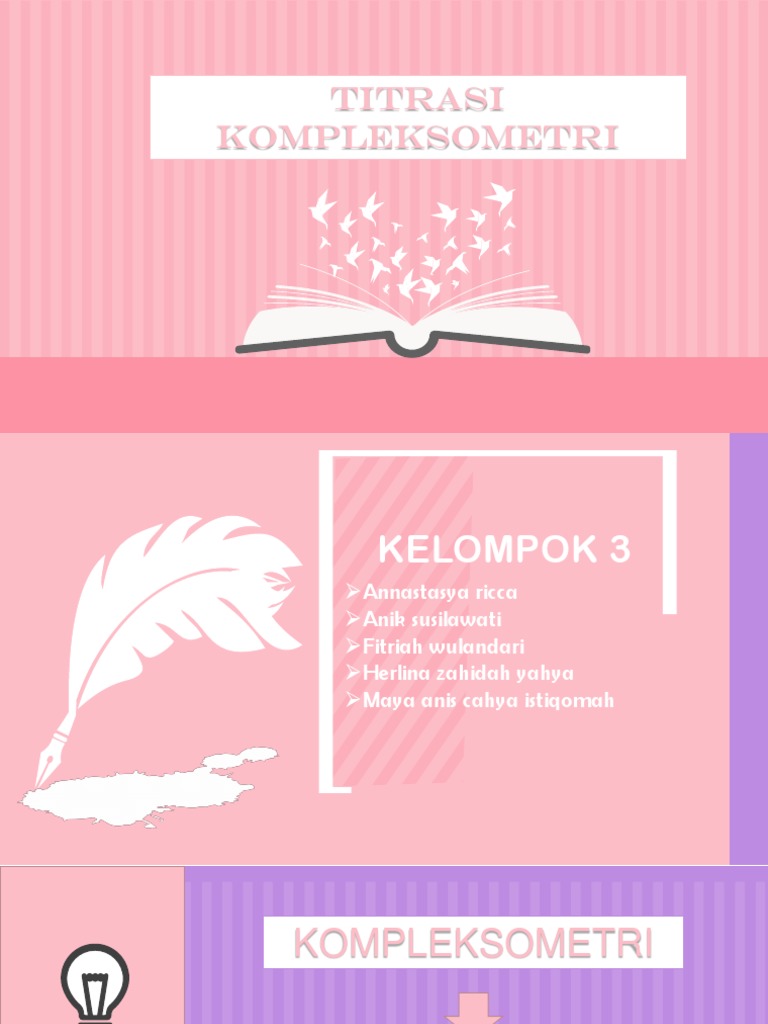 TITRASI KOMPLEKSOMETRI

KELOMPOK 3

➢Annastasya ricca
➢Anik susilawati
➢Fitriah wulandari
➢Herlina zahidah yahya
➢Maya anis cahya istiqomah

KOMPLEKSOMETRI