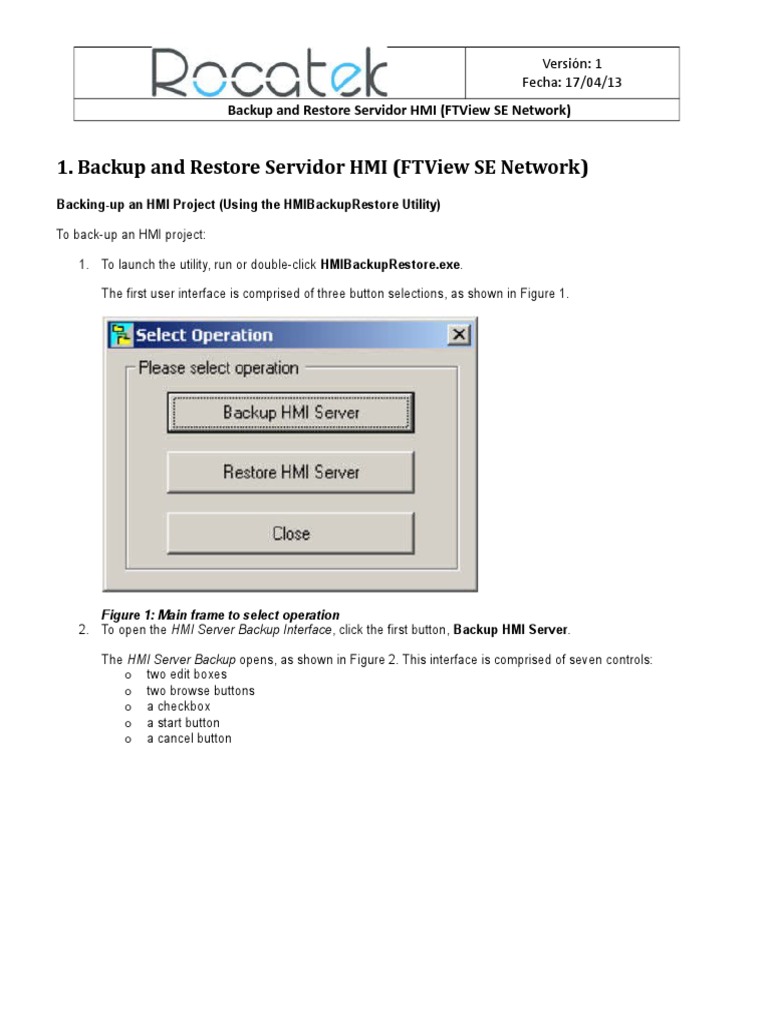 Rocatek

Versión: 1
Fecha: 17/04/13

Backup and Restore Servidor HMI (FTView SE Network)

1. Backup and Restore Servidor HMI (FTView SE Network)

Backing-up an HMI Project (Using the HMIBackupRestore Utility)

To back-up an HMI project:

1. To launch the utility, run or double-click HMIBackupRestore.exe.

The first user interface is comprised of three button selections, as shown in Figure 1.

Select Operation

Please select operation

Backup HMI Server

Restore HMI Server

Close

Figure 1: Main frame to select operation

2. To open the HMI Server Backup Interface, click the first button, Backup HMI Server.

The HMI Server Backup opens, as shown in Figure 2. This interface is comprised of seven controls:
o two edit boxes
o two browse buttons
o a checkbox
o a start button
o a cancel button