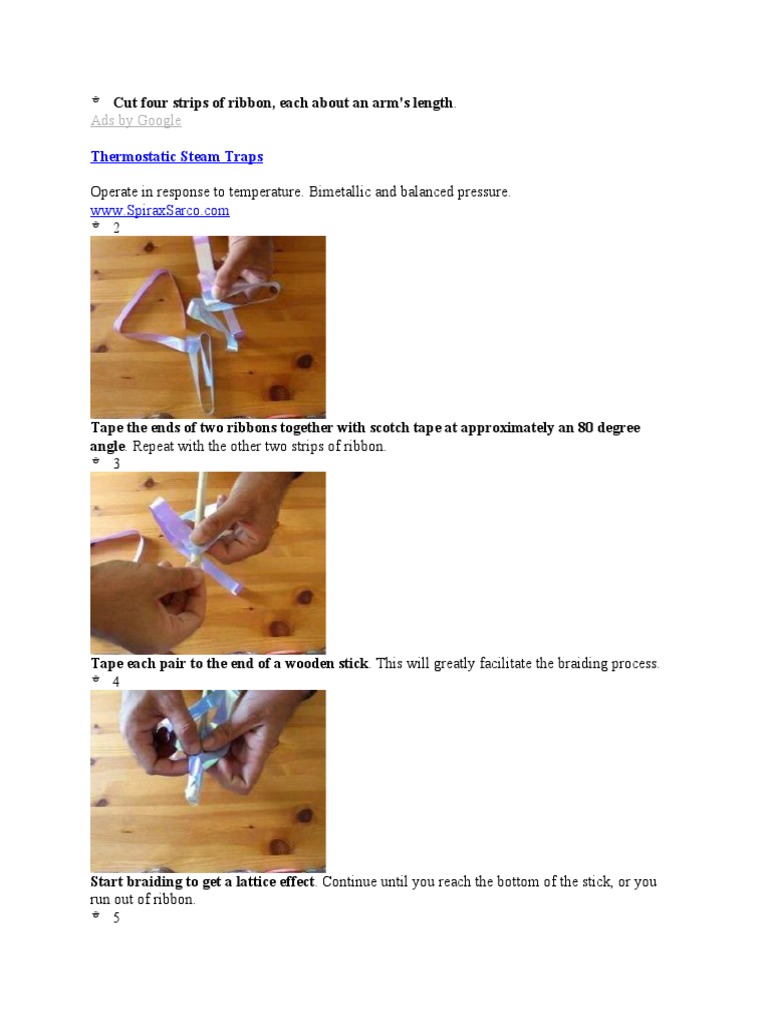 Cut four strips of ribbon, each about an arm's length.
Ads by Google

Thermostatic Steam Traps

Operate in response to temperature. Bimetallic and balanced pressure.
www.SpiraxSarco.com
2

Tape the ends of two ribbons together with scotch tape at approximately an 80 degree angle. Repeat with the other two strips of ribbon.
3

Tape each pair to the end of a wooden stick. This will greatly facilitate the braiding process.
4

Start braiding to get a lattice effect. Continue until you reach the bottom of the stick, or you run out of ribbon.
5