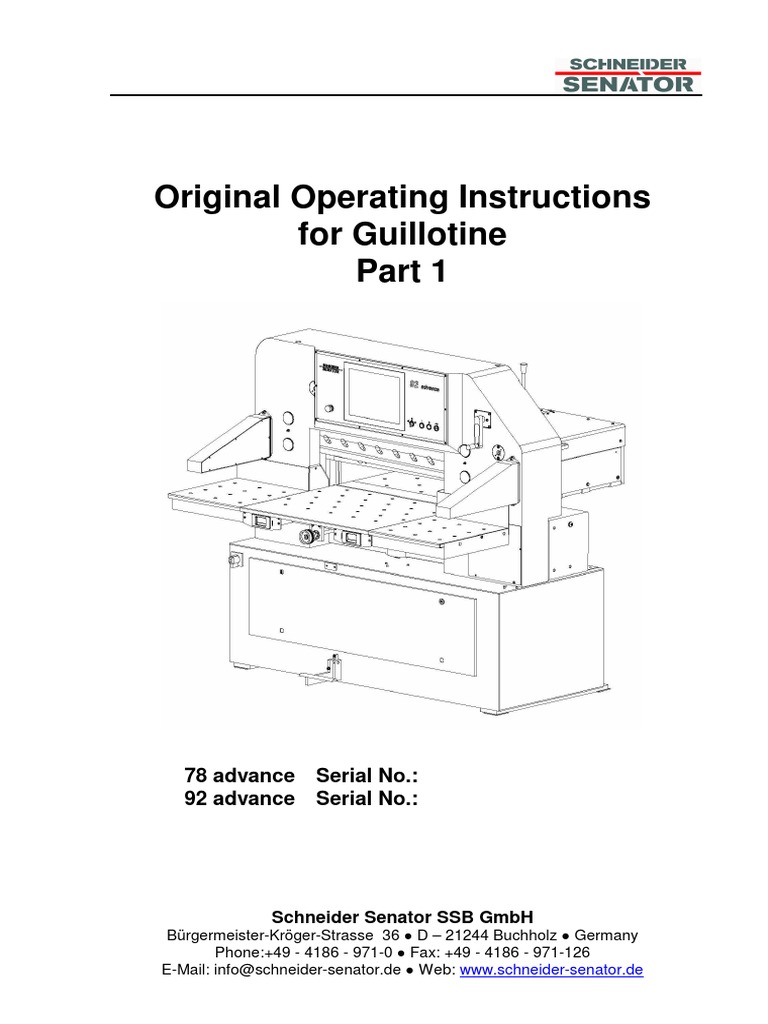 SCHNEIDER
SENATOR

Original Operating Instructions for Guillotine
Part 1

92 advance

78 advance Serial No.:
92 advance Serial No.:

Schneider Senator SSB GmbH
Bürgermeister-Kröger-Strasse 36 ● D – 21244 Buchholz ● Germany
Phone:+49 - 4186 - 971-0 ● Fax: +49 - 4186 - 971-126
E-Mail: info@schneider-senator.de ● Web: www.schneider-senator.de