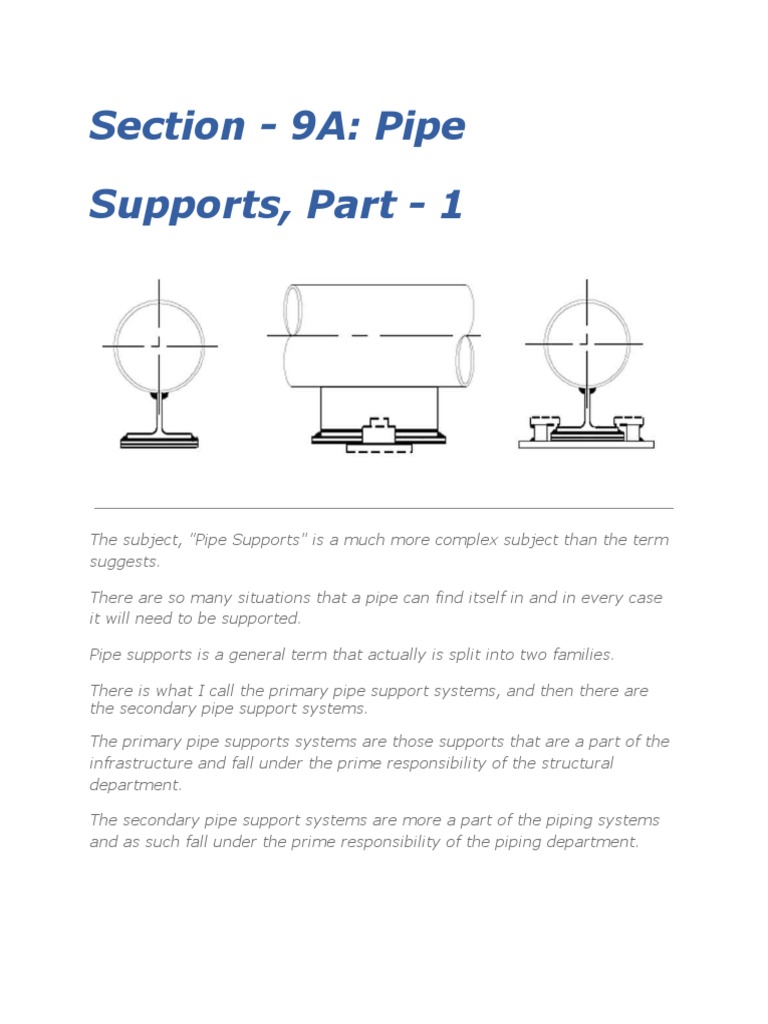 Section - 9A: Pipe Supports, Part - 1

The subject, "Pipe Supports" is a much more complex subject than the term suggests.

There are so many situations that a pipe can find itself in and in every case it will need to be supported.

Pipe supports is a general term that actually is split into two families.

There is what I call the primary pipe support systems, and then there are the secondary pipe support systems.

The primary pipe supports systems are those supports that are a part of the infrastructure and fall under the prime responsibility of the structural department.

The secondary pipe support systems are more a part of the piping systems and as such fall under the prime responsibility of the piping department.