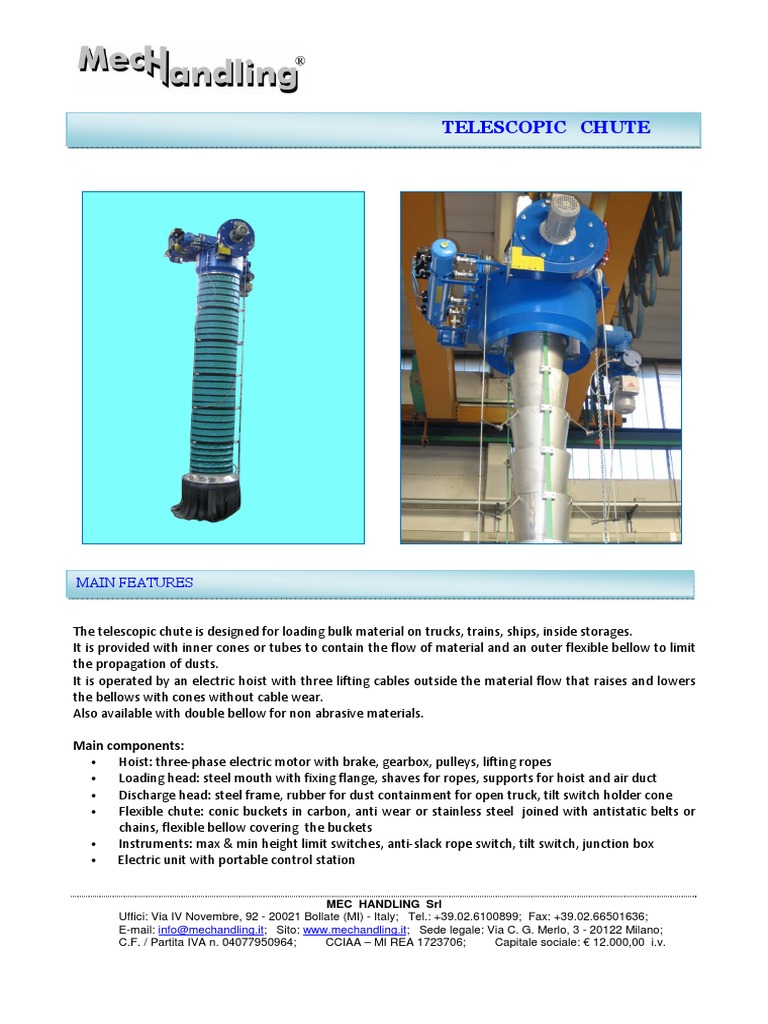 MecHandling®

TELESCOPIC CHUTE

MAIN FEATURES

The telescopic chute is designed for loading bulk material on trucks, trains, ships, inside storages.
It is provided with inner cones or tubes to contain the flow of material and an outer flexible bellow to limit the propagation of dusts.
It is operated by an electric hoist with three lifting cables outside the material flow that raises and lowers the bellows with cones without cable wear.
Also available with double bellow for non abrasive materials.

Main components:
• Hoist: three-phase electric motor with brake, gearbox, pulleys, lifting ropes
• Loading head: steel mouth with fixing flange, shaves for ropes, supports for hoist and air duct
• Discharge head: steel frame, rubber for dust containment for open truck, tilt switch holder cone
• Flexible chute: conic buckets in carbon, anti wear or stainless steel joined with antistatic belts or chains, flexible bellow covering the buckets
• Instruments: max & min height limit switches, anti-slack rope switch, tilt switch, junction box
• Electric unit with portable control station

MEC HANDLING Srl
Uffici: Via IV Novembre, 92 - 20021 Bollate (MI) - Italy; Tel.: +39.02.6100899; Fax: +39.02.66501636;
E-mail: info@mechandling.it; Sito: www.mechandling.it; Sede legale: Via C. G. Merlo, 3 - 20122 Milano;
C.F. / Partita IVA n. 04077950964; CCIAA – MI REA 1723706; Capitale sociale: € 12.000,00 i.v.