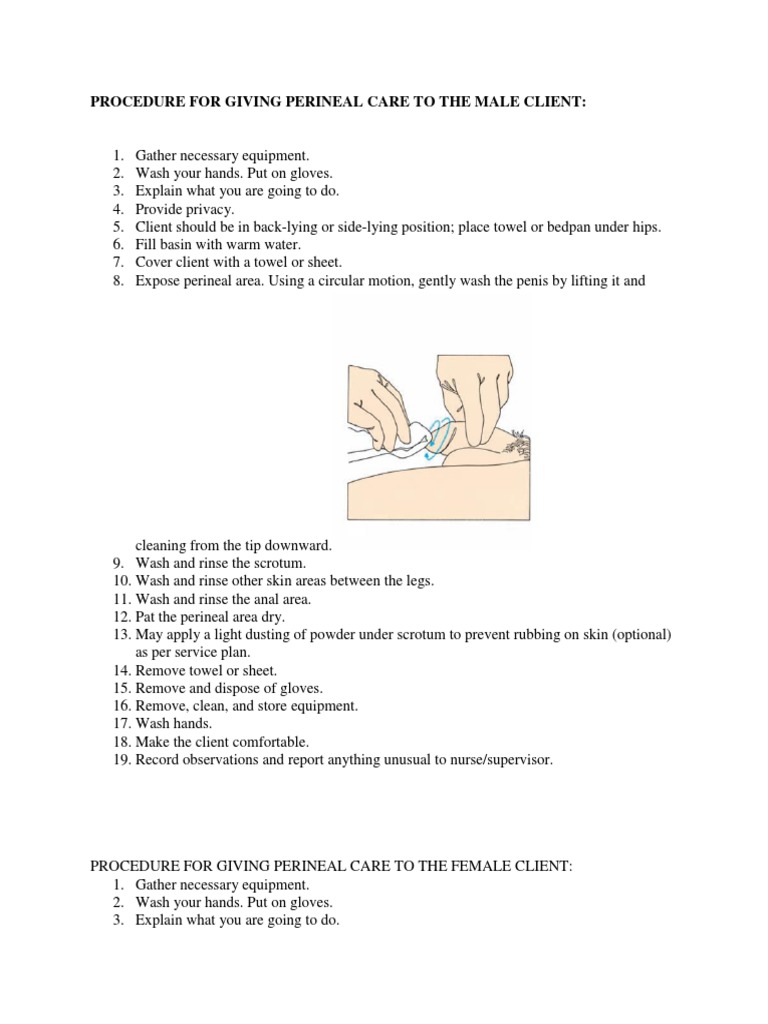 PROCEDURE FOR GIVING PERINEAL CARE TO THE MALE CLIENT:

1. Gather necessary equipment.
2. Wash your hands. Put on gloves.
3. Explain what you are going to do.
4. Provide privacy.
5. Client should be in back-lying or side-lying position; place towel or bedpan under hips.
6. Fill basin with warm water.
7. Cover client with a towel or sheet.
8. Expose perineal area. Using a circular motion, gently wash the penis by lifting it and

cleaning from the tip downward.
9. Wash and rinse the scrotum.
10. Wash and rinse other skin areas between the legs.
11. Wash and rinse the anal area.
12. Pat the perineal area dry.
13. May apply a light dusting of powder under scrotum to prevent rubbing on skin (optional) as per service plan.
14. Remove towel or sheet.
15. Remove and dispose of gloves.
16. Remove, clean, and store equipment.
17. Wash hands.
18. Make the client comfortable.
19. Record observations and report anything unusual to nurse/supervisor.

PROCEDURE FOR GIVING PERINEAL CARE TO THE FEMALE CLIENT:
1. Gather necessary equipment.
2. Wash your hands. Put on gloves.
3. Explain what you are going to do.