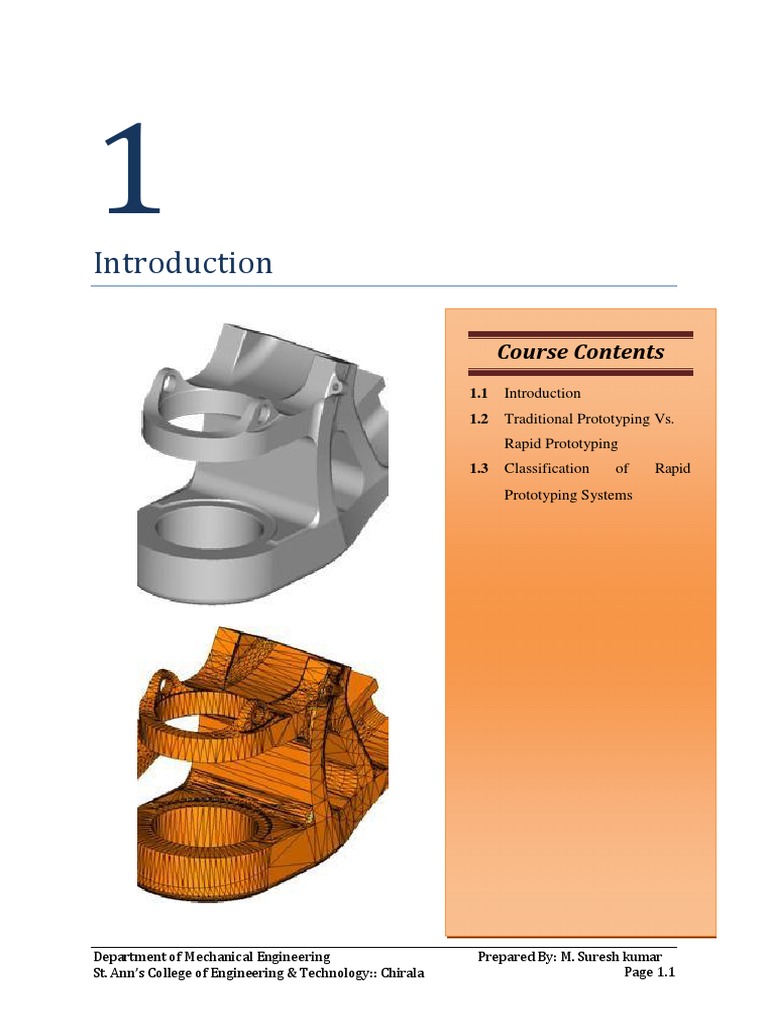 1

Introduction

Course Contents

1.1 Introduction

1.2 Traditional Prototyping Vs. Rapid Prototyping

1.3 Classification of Rapid Prototyping Systems

Department of Mechanical Engineering
St. Ann's College of Engineering & Technology:: Chirala

Prepared By: M. Suresh kumar
Page 1.1