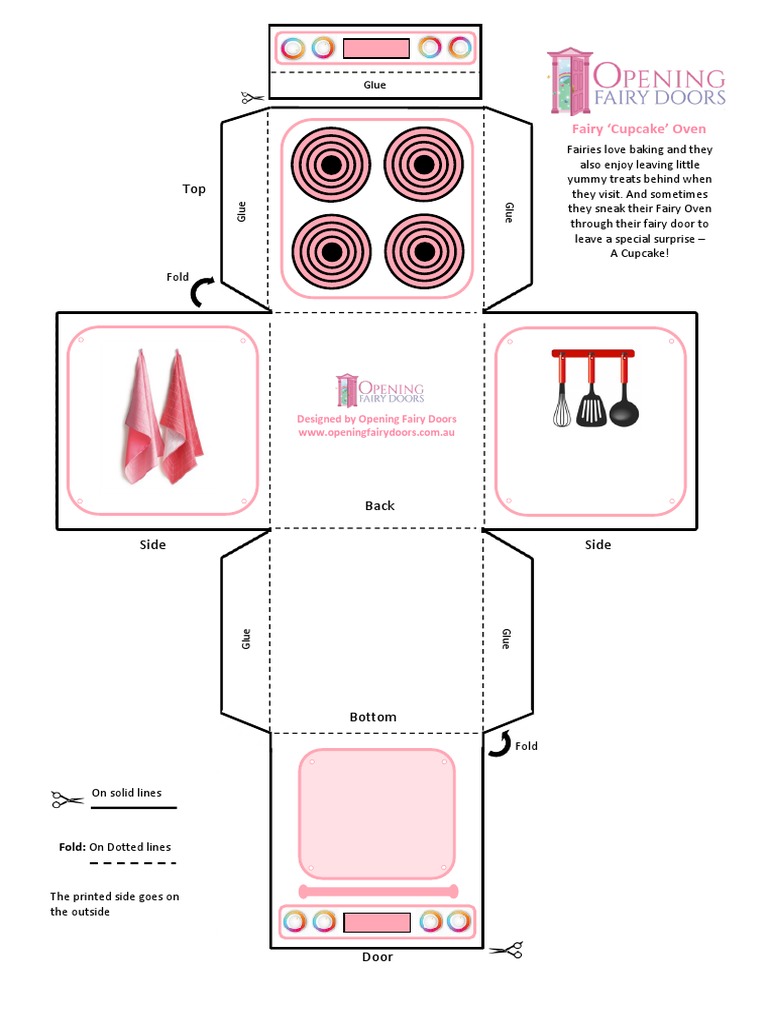 Glue

OPENING FAIRY DOORS

Fairy 'Cupcake' Oven

Fairies love baking and they also enjoy leaving little yummy treats behind when they visit. And sometimes they sneak their Fairy Oven through their fairy door to leave a special surprise – A Cupcake!

Top

Glue

Glue

Fold

OPENING FAIRY DOORS

Designed by Opening Fairy Doors
www.openingfairydoors.com.au

Back

Side

Side

Glue

Glue

Bottom

Fold

On solid lines

Fold: On Dotted lines

The printed side goes on the outside

Door