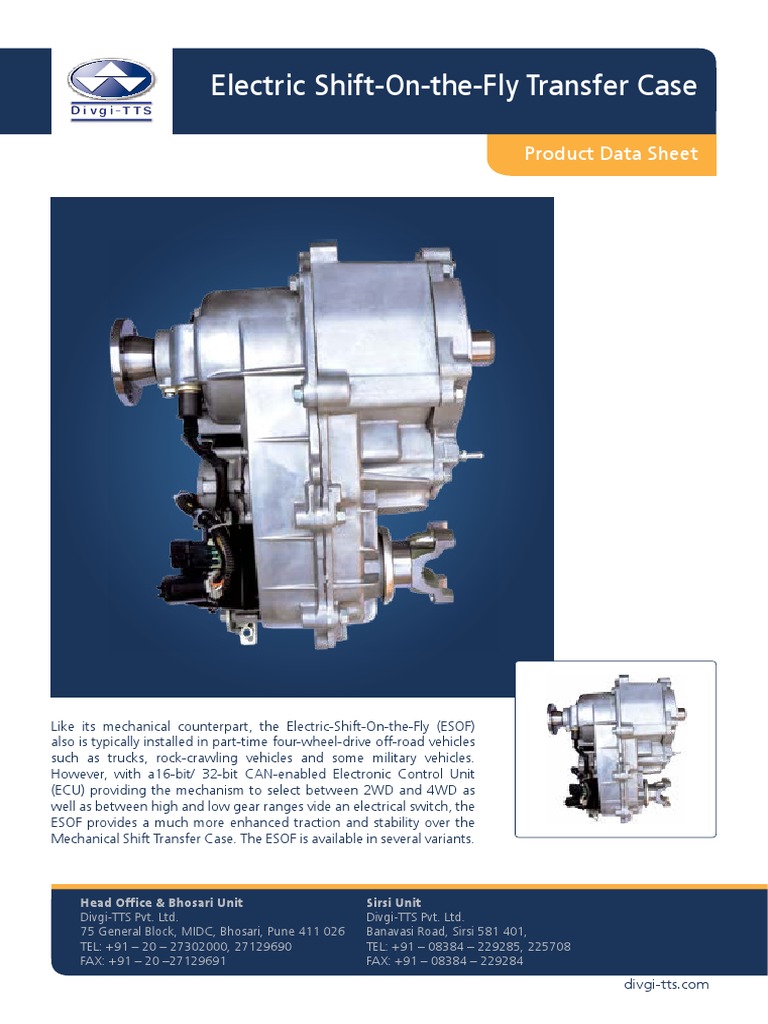 Divgi-TTS

Electric Shift-On-the-Fly Transfer Case

Product Data Sheet

Like its mechanical counterpart, the Electric-Shift-On-the-Fly (ESOF) also is typically installed in part-time four-wheel-drive off-road vehicles such as trucks, rock-crawling vehicles and some military vehicles. However, with a16-bit/ 32-bit CAN-enabled Electronic Control Unit (ECU) providing the mechanism to select between 2WD and 4WD as well as between high and low gear ranges vide an electrical switch, the ESOF provides a much more enhanced traction and stability over the Mechanical Shift Transfer Case. The ESOF is available in several variants.

Head Office & Bhosari Unit
Divgi-TTS Pvt. Ltd.
75 General Block, MIDC, Bhosari, Pune 411 026
TEL: +91 – 20 – 27302000, 27129690
FAX: +91 – 20 –27129691

Sirsi Unit
Divgi-TTS Pvt. Ltd.
Banavasi Road, Sirsi 581 401,
TEL: +91 – 08384 – 229285, 225708
FAX: +91 – 08384 – 229284

divgi-tts.com