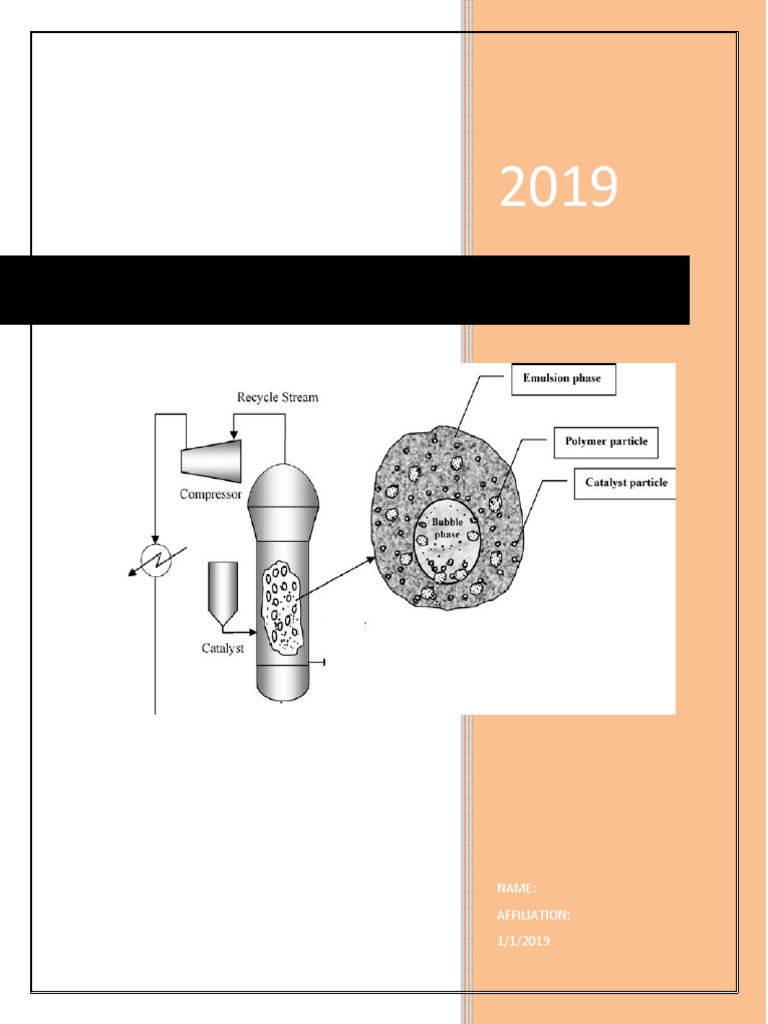 2019

Recycle Stream

Compressor

Catalyst

Emulsion phase

Polymer particle

Catalyst particle

Bubble phase

NAME:

AFFILIATION:

1/1/2019