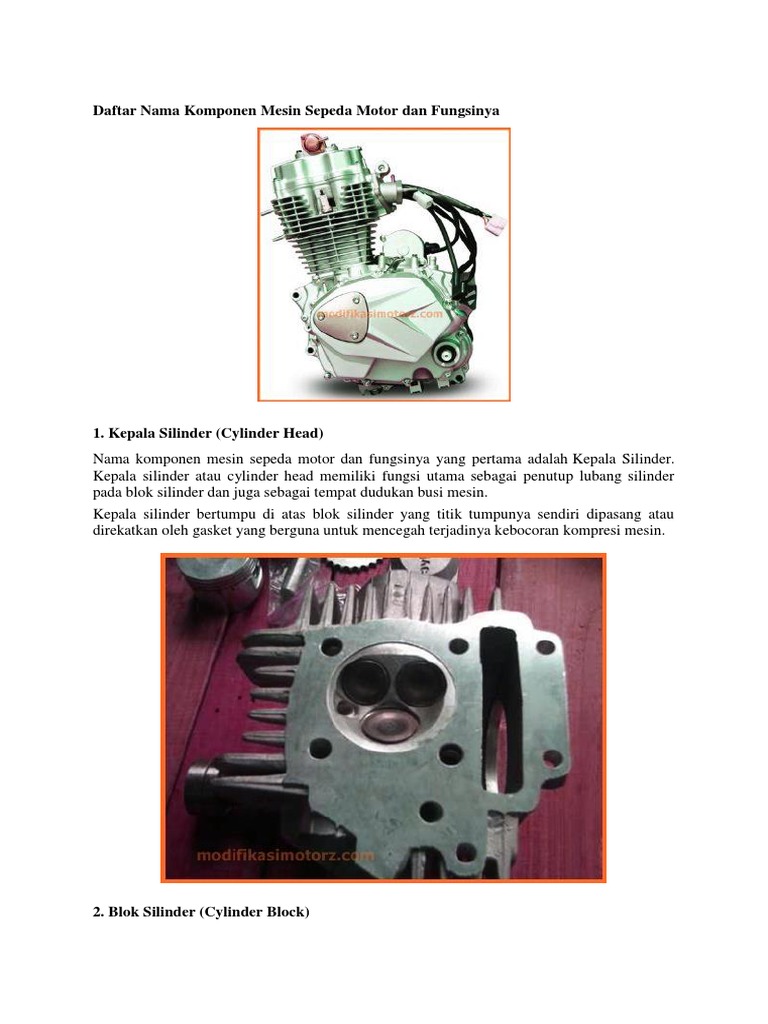 Daftar Nama Komponen Mesin Sepeda Motor dan Fungsinya

modifikasimotorz.com

1. Kepala Silinder (Cylinder Head)

Nama komponen mesin sepeda motor dan fungsinya yang pertama adalah Kepala Silinder. Kepala silinder atau cylinder head memiliki fungsi utama sebagai penutup lubang silinder pada blok silinder dan juga sebagai tempat dudukan busi mesin.

Kepala silinder bertumpu di atas blok silinder yang titik tumpunya sendiri dipasang atau direkatkan oleh gasket yang berguna untuk mencegah terjadinya kebocoran kompresi mesin.

modifikasimotorz.com

2. Blok Silinder (Cylinder Block)