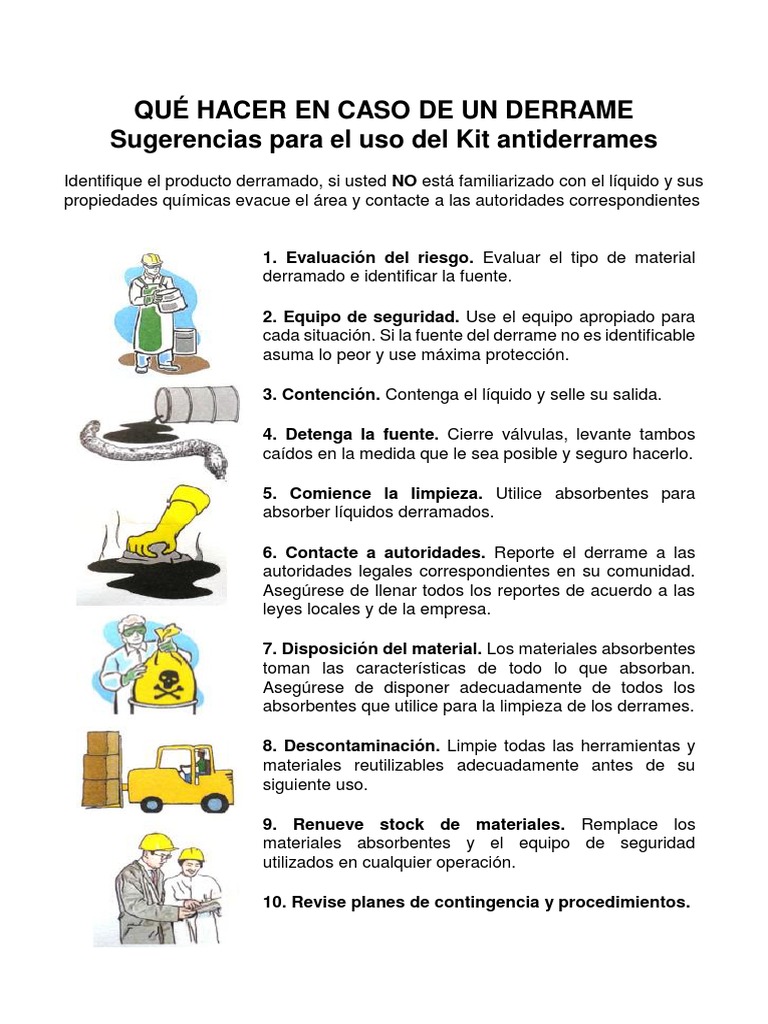 QUÉ HACER EN CASO DE UN DERRAME
Sugerencias para el uso del Kit antiderrames

Identifique el producto derramado, si usted NO está familiarizado con el líquido y sus propiedades químicas evacue el área y contacte a las autoridades correspondientes

1. Evaluación del riesgo. Evaluar el tipo de material derramado e identificar la fuente.

2. Equipo de seguridad. Use el equipo apropiado para cada situación. Si la fuente del derrame no es identificable asuma lo peor y use máxima protección.

3. Contención. Contenga el líquido y selle su salida.

4. Detenga la fuente. Cierre válvulas, levante tambos caídos en la medida que le sea posible y seguro hacerlo.

5. Comience la limpieza. Utilice absorbentes para absorber líquidos derramados.

6. Contacte a autoridades. Reporte el derrame a las autoridades legales correspondientes en su comunidad. Asegúrese de llenar todos los reportes de acuerdo a las leyes locales y de la empresa.

7. Disposición del material. Los materiales absorbentes toman las características de todo lo que absorban. Asegúrese de disponer adecuadamente de todos los absorbentes que utilice para la limpieza de los derrames.

8. Descontaminación. Limpie todas las herramientas y materiales reutilizables adecuadamente antes de su siguiente uso.

9. Renueve stock de materiales. Remplace los materiales absorbentes y el equipo de seguridad utilizados en cualquier operación.

10. Revise planes de contingencia y procedimientos.