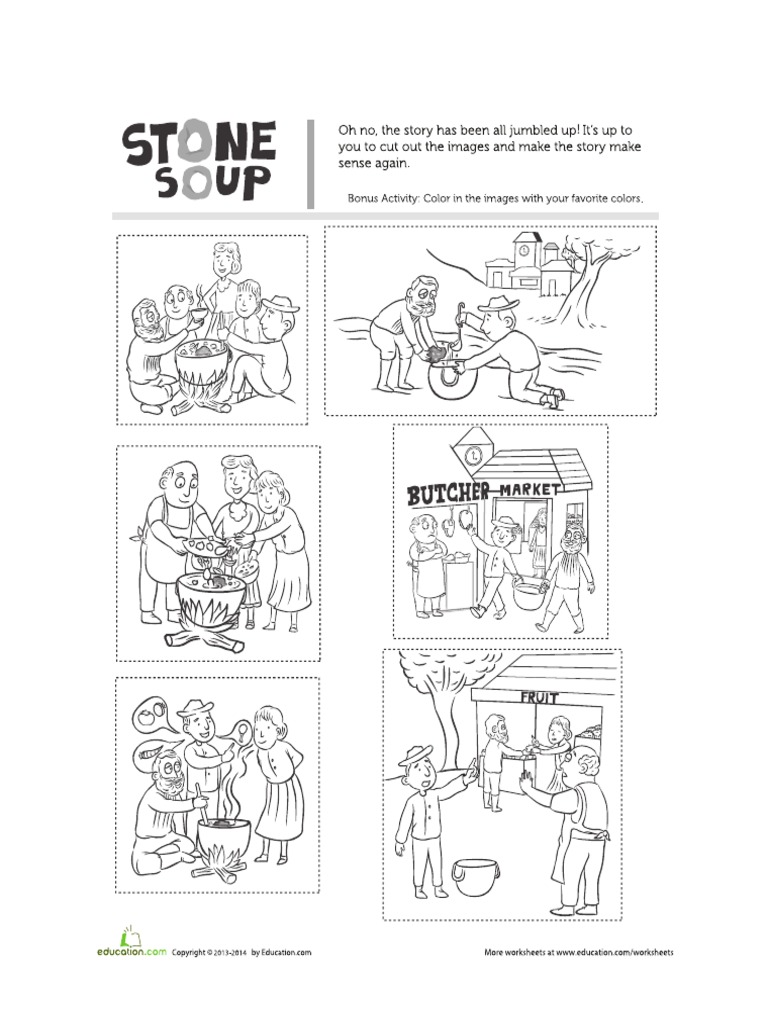 STONE SOUP

Oh no, the story has been all jumbled up! It's up to you to cut out the images and make the story make sense again.

Bonus Activity: Color in the images with your favorite colors.

BUTCHER MARKET

FRUIT

education.com Copyright © 2013-2014 by Education.com

More worksheets at www.education.com/worksheets