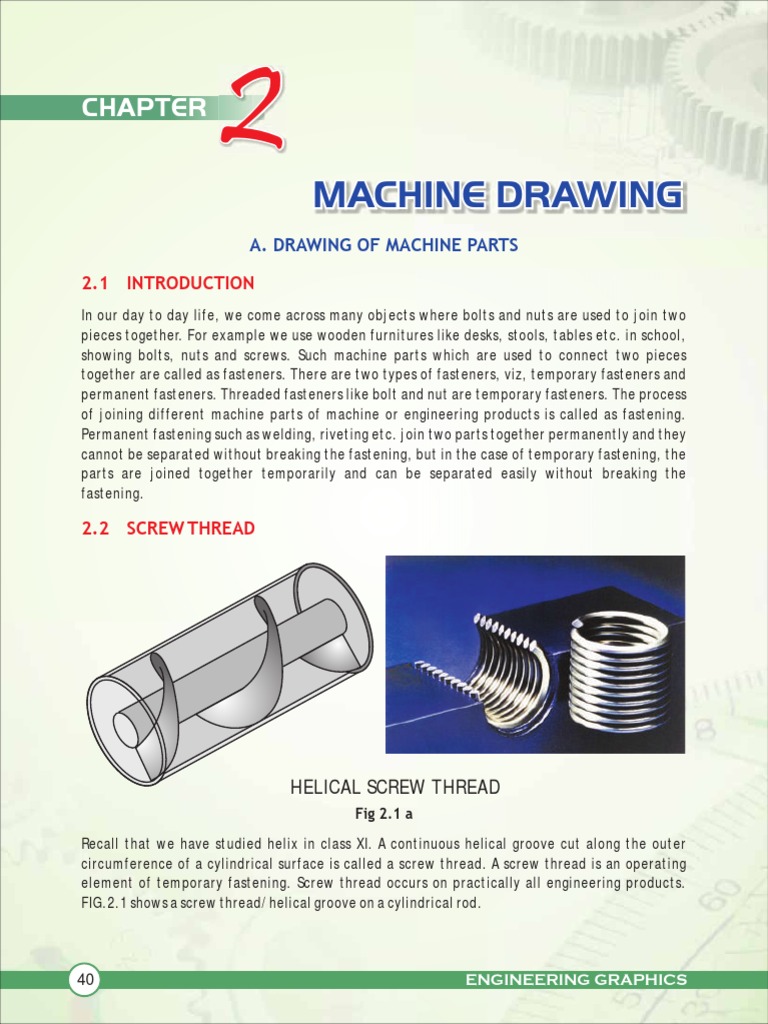 CHAPTER 2

MACHINE DRAWING

A. DRAWING OF MACHINE PARTS

2.1 INTRODUCTION

In our day to day life, we come across many objects where bolts and nuts are used to join two pieces together. For example we use wooden furnitures like desks, stools, tables etc. in school, showing bolts, nuts and screws. Such machine parts which are used to connect two pieces together are called as fasteners. There are two types of fasteners, viz, temporary fasteners and permanent fasteners. Threaded fasteners like bolt and nut are temporary fasteners. The process of joining different machine parts of machine or engineering products is called as fastening. Permanent fastening such as welding, riveting etc. join two parts together permanently and they cannot be separated without breaking the fastening, but in the case of temporary fastening, the parts are joined together temporarily and can be separated easily without breaking the fastening.

2.2 SCREW THREAD

HELICAL SCREW THREAD

Fig 2.1 a

Recall that we have studied helix in class XI. A continuous helical groove cut along the outer circumference of a cylindrical surface is called a screw thread. A screw thread is an operating element of temporary fastening. Screw thread occurs on practically all engineering products. FIG.2.1 shows a screw thread/ helical groove on a cylindrical rod.

40

ENGINEERING GRAPHICS