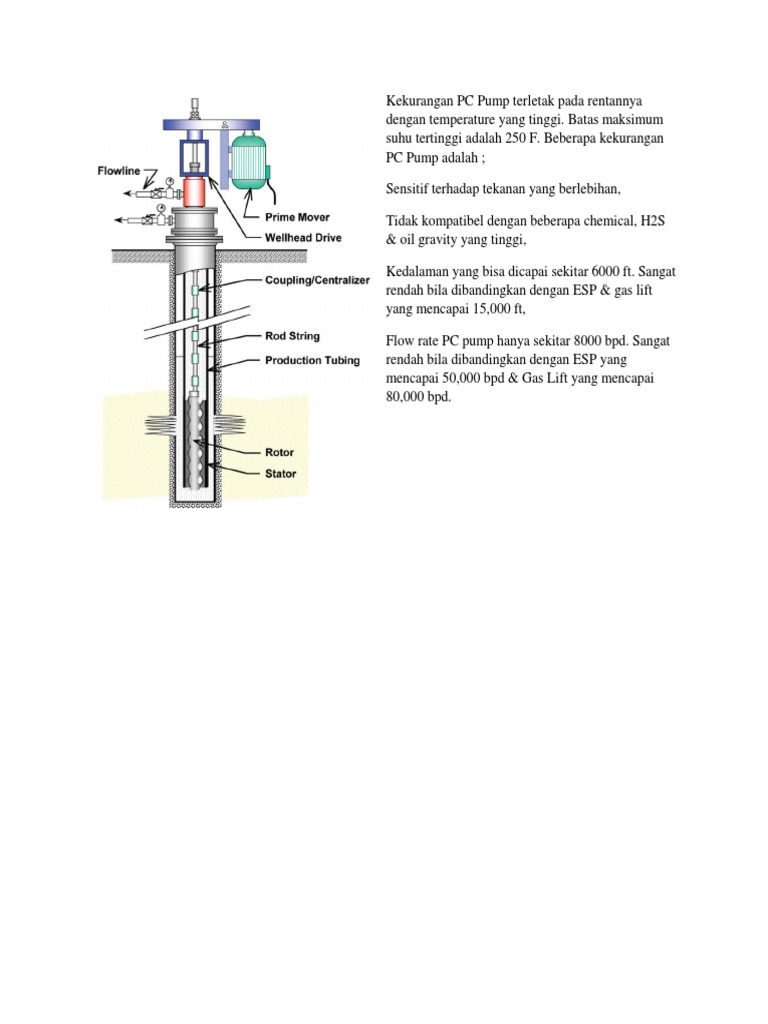 Flowline

Prime Mover

Wellhead Drive

Coupling/Centralizer

Rod String

Production Tubing

Rotor

Stator

Kekurangan PC Pump terletak pada rentannya dengan temperature yang tinggi. Batas maksimum suhu tertinggi adalah 250 F. Beberapa kekurangan PC Pump adalah ;

Sensitif terhadap tekanan yang berlebihan,

Tidak kompatibel dengan beberapa chemical, H2S & oil gravity yang tinggi,

Kedalaman yang bisa dicapai sekitar 6000 ft. Sangat rendah bila dibandingkan dengan ESP & gas lift yang mencapai 15,000 ft,

Flow rate PC pump hanya sekitar 8000 bpd. Sangat rendah bila dibandingkan dengan ESP yang mencapai 50,000 bpd & Gas Lift yang mencapai 80,000 bpd.