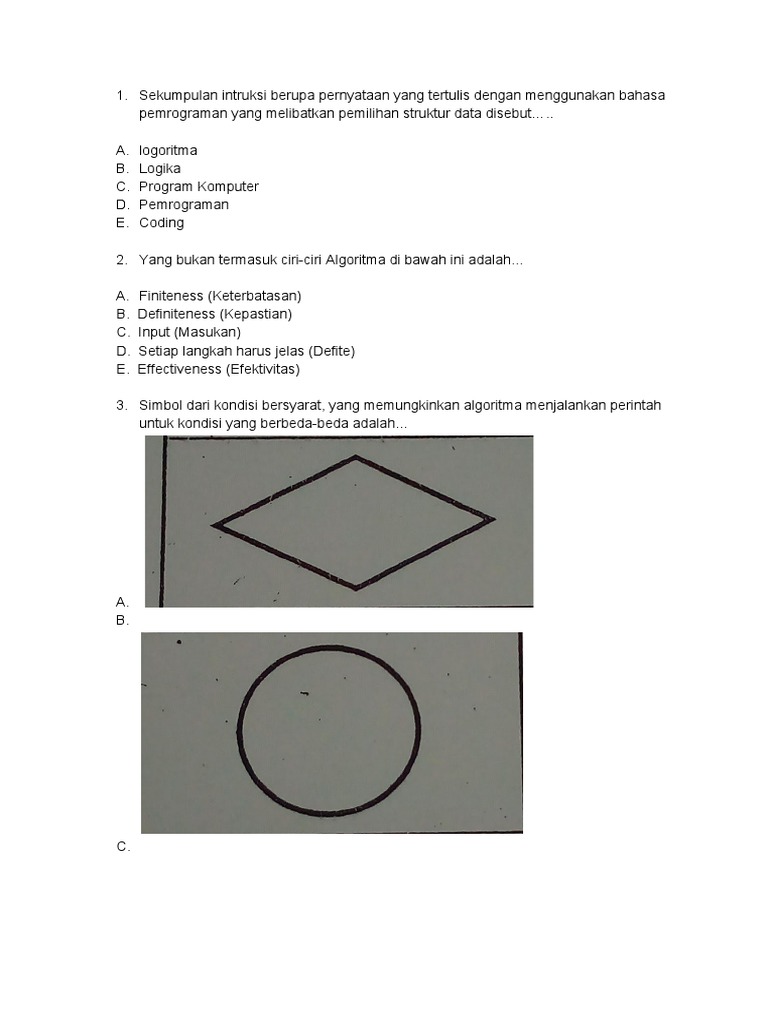 1. Sekumpulan intruksi berupa pernyataan yang tertulis dengan menggunakan bahasa pemrograman yang melibatkan pemilihan struktur data disebut…..

A. logoritma
B. Logika
C. Program Komputer
D. Pemrograman
E. Coding

2. Yang bukan termasuk ciri-ciri Algoritma di bawah ini adalah…

A. Finiteness (Keterbatasan)
B. Definiteness (Kepastian)
C. Input (Masukan)
D. Setiap langkah harus jelas (Defite)
E. Effectiveness (Efektivitas)

3. Simbol dari kondisi bersyarat, yang memungkinkan algoritma menjalankan perintah untuk kondisi yang berbeda-beda adalah…

A.
B.

C.