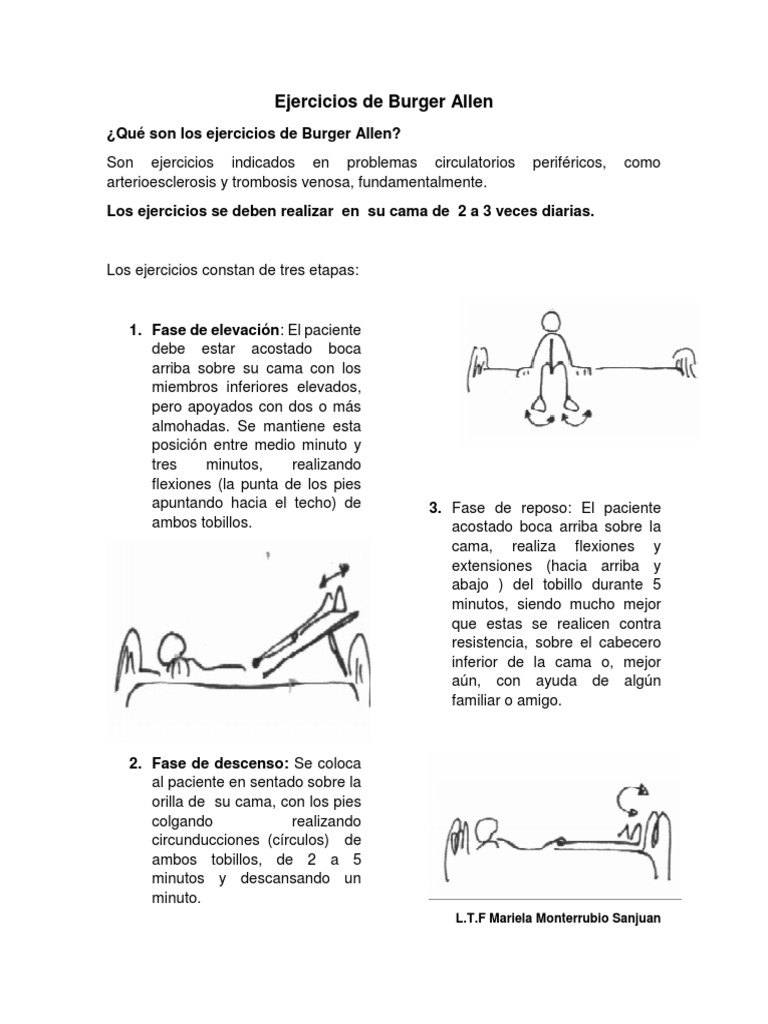 Ejercicios de Burger Allen

¿Qué son los ejercicios de Burger Allen?

Son ejercicios indicados en problemas circulatorios periféricos, como arterioesclerosis y trombosis venosa, fundamentalmente.

Los ejercicios se deben realizar en su cama de 2 a 3 veces diarias.

Los ejercicios constan de tres etapas:

1. Fase de elevación: El paciente debe estar acostado boca arriba sobre su cama con los miembros inferiores elevados, pero apoyados con dos o más almohadas. Se mantiene esta posición entre medio minuto y tres minutos, realizando flexiones (la punta de los pies apuntando hacia el techo) de ambos tobillos.

2. Fase de descenso: Se coloca al paciente en sentado sobre la orilla de su cama, con los pies colgando realizando circunducciones (círculos) de ambos tobillos, de 2 a 5 minutos y descansando un minuto.

3. Fase de reposo: El paciente acostado boca arriba sobre la cama, realiza flexiones y extensiones (hacia arriba y abajo ) del tobillo durante 5 minutos, siendo mucho mejor que estas se realicen contra resistencia, sobre el cabecero inferior de la cama o, mejor aún, con ayuda de algún familiar o amigo.

L.T.F Mariela Monterrubio Sanjuan