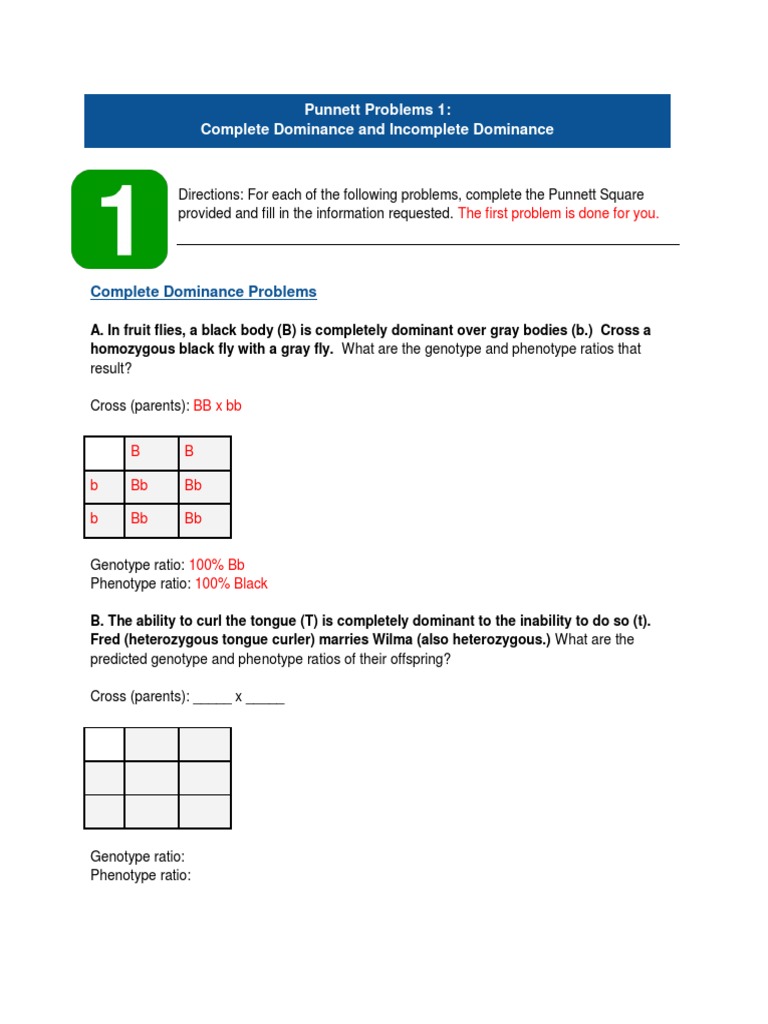 Punnett Problems 1:
Complete Dominance and Incomplete Dominance

1

Directions: For each of the following problems, complete the Punnett Square provided and fill in the information requested. The first problem is done for you.

Complete Dominance Problems

A. In fruit flies, a black body (B) is completely dominant over gray bodies (b.) Cross a homozygous black fly with a gray fly. What are the genotype and phenotype ratios that result?

Cross (parents): BB x bb

| | B | B |
|---|---|---|
| b | Bb | Bb |
| b | Bb | Bb |

Genotype ratio: 100% Bb
Phenotype ratio: 100% Black

B. The ability to curl the tongue (T) is completely dominant to the inability to do so (t). Fred (heterozygous tongue curler) marries Wilma (also heterozygous.) What are the predicted genotype and phenotype ratios of their offspring?

Cross (parents): _____ x _____

| | | |
|---|---|---|
| | | |
| | | |

Genotype ratio:
Phenotype ratio: