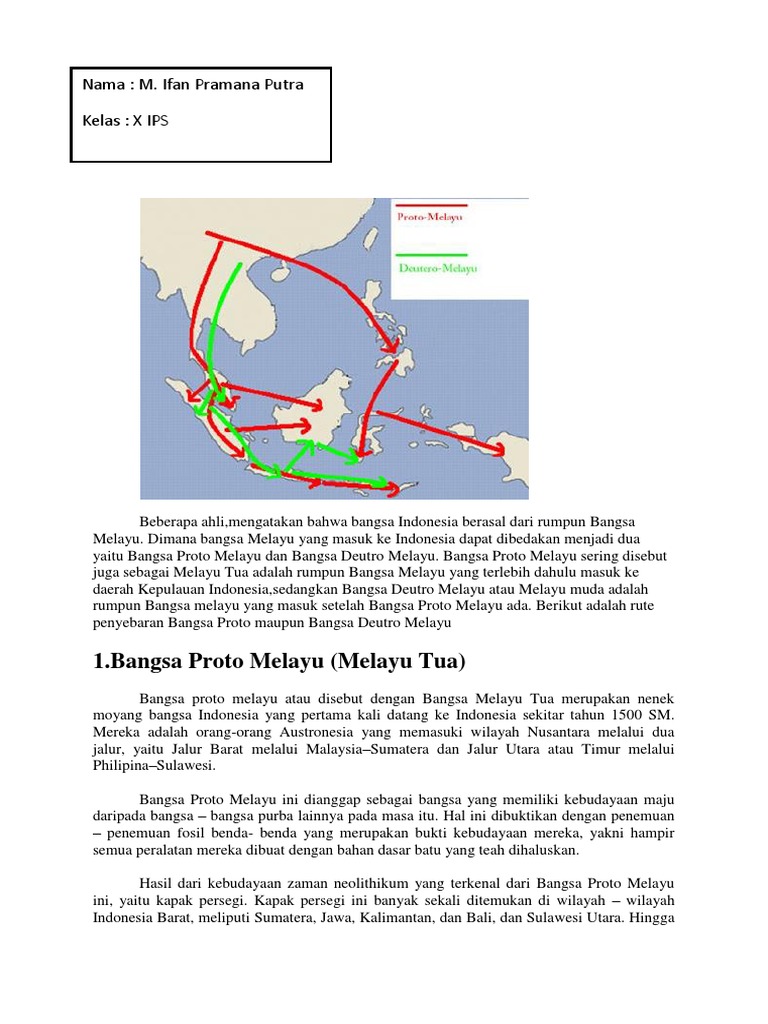 Nama : M. Ifan Pramana Putra

Kelas : X IPS

Proto-Melayu

Deutero-Melayu

Beberapa ahli,mengatakan bahwa bangsa Indonesia berasal dari rumpun Bangsa Melayu. Dimana bangsa Melayu yang masuk ke Indonesia dapat dibedakan menjadi dua yaitu Bangsa Proto Melayu dan Bangsa Deutro Melayu. Bangsa Proto Melayu sering disebut juga sebagai Melayu Tua adalah rumpun Bangsa Melayu yang terlebih dahulu masuk ke daerah Kepulauan Indonesia,sedangkan Bangsa Deutro Melayu atau Melayu muda adalah rumpun Bangsa melayu yang masuk setelah Bangsa Proto Melayu ada. Berikut adalah rute penyebaran Bangsa Proto maupun Bangsa Deutro Melayu

1.Bangsa Proto Melayu (Melayu Tua)

Bangsa proto melayu atau disebut dengan Bangsa Melayu Tua merupakan nenek moyang bangsa Indonesia yang pertama kali datang ke Indonesia sekitar tahun 1500 SM. Mereka adalah orang-orang Austronesia yang memasuki wilayah Nusantara melalui dua jalur, yaitu Jalur Barat melalui Malaysia–Sumatera dan Jalur Utara atau Timur melalui Philipina–Sulawesi.

Bangsa Proto Melayu ini dianggap sebagai bangsa yang memiliki kebudayaan maju daripada bangsa – bangsa purba lainnya pada masa itu. Hal ini dibuktikan dengan penemuan – penemuan fosil benda- benda yang merupakan bukti kebudayaan mereka, yakni hampir semua peralatan mereka dibuat dengan bahan dasar batu yang teah dihaluskan.

Hasil dari kebudayaan zaman neolithikum yang terkenal dari Bangsa Proto Melayu ini, yaitu kapak persegi. Kapak persegi ini banyak sekali ditemukan di wilayah – wilayah Indonesia Barat, meliputi Sumatera, Jawa, Kalimantan, dan Bali, dan Sulawesi Utara. Hingga