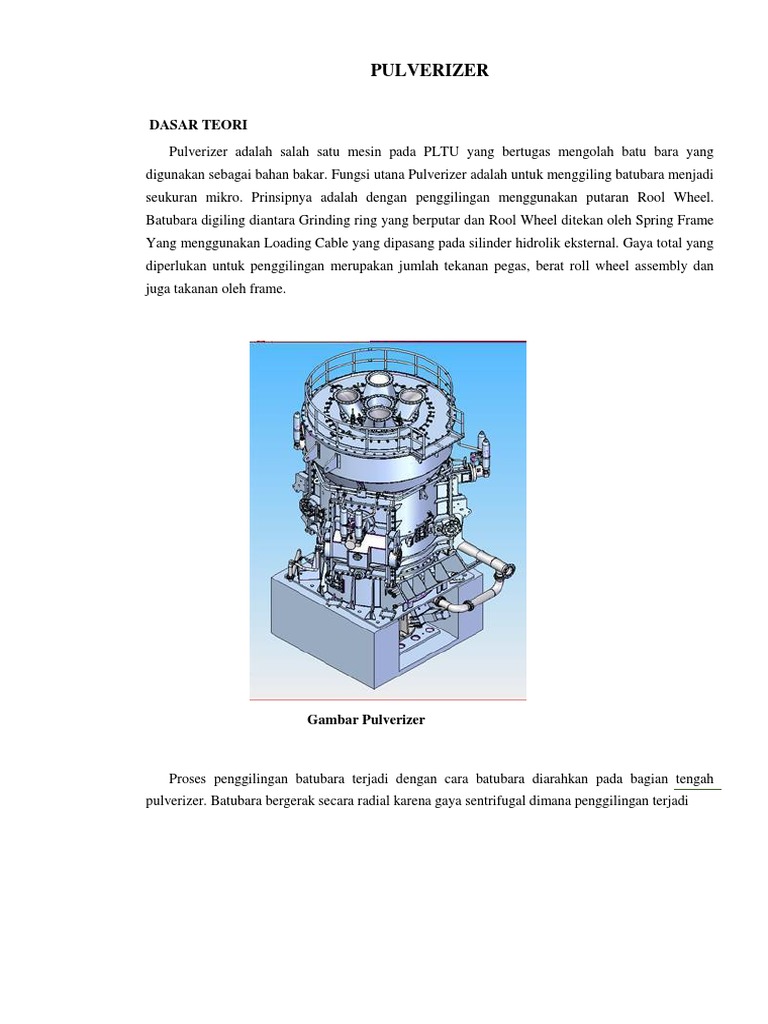 PULVERIZER

DASAR TEORI

Pulverizer adalah salah satu mesin pada PLTU yang bertugas mengolah batu bara yang digunakan sebagai bahan bakar. Fungsi utana Pulverizer adalah untuk menggiling batubara menjadi seukuran mikro. Prinsipnya adalah dengan penggilingan menggunakan putaran Rool Wheel. Batubara digiling diantara Grinding ring yang berputar dan Rool Wheel ditekan oleh Spring Frame Yang menggunakan Loading Cable yang dipasang pada silinder hidrolik eksternal. Gaya total yang diperlukan untuk penggilingan merupakan jumlah tekanan pegas, berat roll wheel assembly dan juga takanan oleh frame.

Gambar Pulverizer

Proses penggilingan batubara terjadi dengan cara batubara diarahkan pada bagian tengah pulverizer. Batubara bergerak secara radial karena gaya sentrifugal dimana penggilingan terjadi