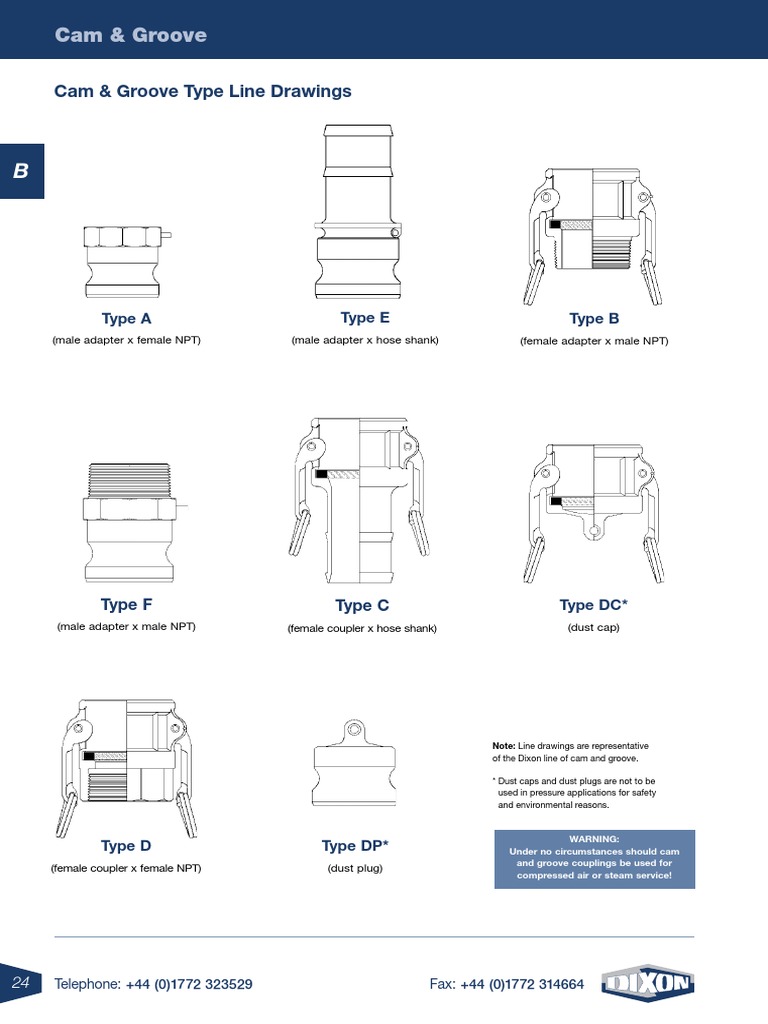 Cam & Groove

Cam & Groove Type Line Drawings

B

Type A
(male adapter x female NPT)

Type E
(male adapter x hose shank)

Type B
(female adapter x male NPT)

Type F
(male adapter x male NPT)

Type C
(female coupler x hose shank)

Type DC*
(dust cap)

Type D
(female coupler x female NPT)

Type DP*
(dust plug)

Note: Line drawings are representative of the Dixon line of cam and groove.

* Dust caps and dust plugs are not to be used in pressure applications for safety and environmental reasons.

WARNING:
Under no circumstances should cam and groove couplings be used for compressed air or steam service!

24 Telephone: +44 (0)1772 323529 Fax: +44 (0)1772 314664 DIXON