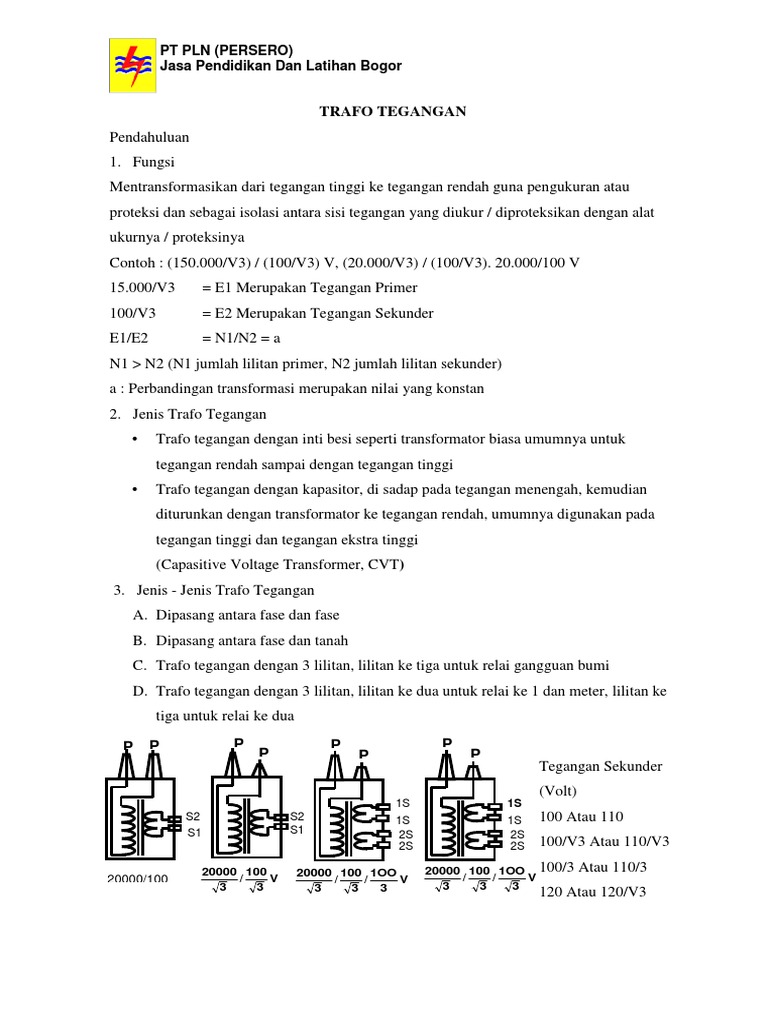 PT PLN (PERSERO)
Jasa Pendidikan Dan Latihan Bogor

TRAFO TEGANGAN

Pendahuluan

1. Fungsi

Mentransformasikan dari tegangan tinggi ke tegangan rendah guna pengukuran atau proteksi dan sebagai isolasi antara sisi tegangan yang diukur / diproteksikan dengan alat ukurnya / proteksinya

Contoh : (150.000/V3) / (100/V3) V, (20.000/V3) / (100/V3). 20.000/100 V

15.000/V3 = E1 Merupakan Tegangan Primer

100/V3 = E2 Merupakan Tegangan Sekunder

E1/E2 = N1/N2 = a

N1 > N2 (N1 jumlah lilitan primer, N2 jumlah lilitan sekunder)

a : Perbandingan transformasi merupakan nilai yang konstan

2. Jenis Trafo Tegangan

• Trafo tegangan dengan inti besi seperti transformator biasa umumnya untuk tegangan rendah sampai dengan tegangan tinggi

• Trafo tegangan dengan kapasitor, di sadap pada tegangan menengah, kemudian diturunkan dengan transformator ke tegangan rendah, umumnya digunakan pada tegangan tinggi dan tegangan ekstra tinggi
(Capasitive Voltage Transformer, CVT)

3. Jenis - Jenis Trafo Tegangan

A. Dipasang antara fase dan fase

B. Dipasang antara fase dan tanah

C. Trafo tegangan dengan 3 lilitan, lilitan ke tiga untuk relai gangguan bumi

D. Trafo tegangan dengan 3 lilitan, lilitan ke dua untuk relai ke 1 dan meter, lilitan ke tiga untuk relai ke dua

P P S2 S1
20000/100

P P S2 S1
$\frac{20000}{\sqrt{3}} / \frac{100}{\sqrt{3}}$ V

P P 1S 1S 2S 2S
$\frac{20000}{\sqrt{3}} / \frac{100}{\sqrt{3}} / \frac{100}{3}$ V

P P 1S 1S 2S 2S
$\frac{20000}{\sqrt{3}} / \frac{100}{\sqrt{3}} / \frac{100}{\sqrt{3}}$ V

Tegangan Sekunder (Volt)
100 Atau 110
100/V3 Atau 110/V3
100/3 Atau 110/3
120 Atau 120/V3