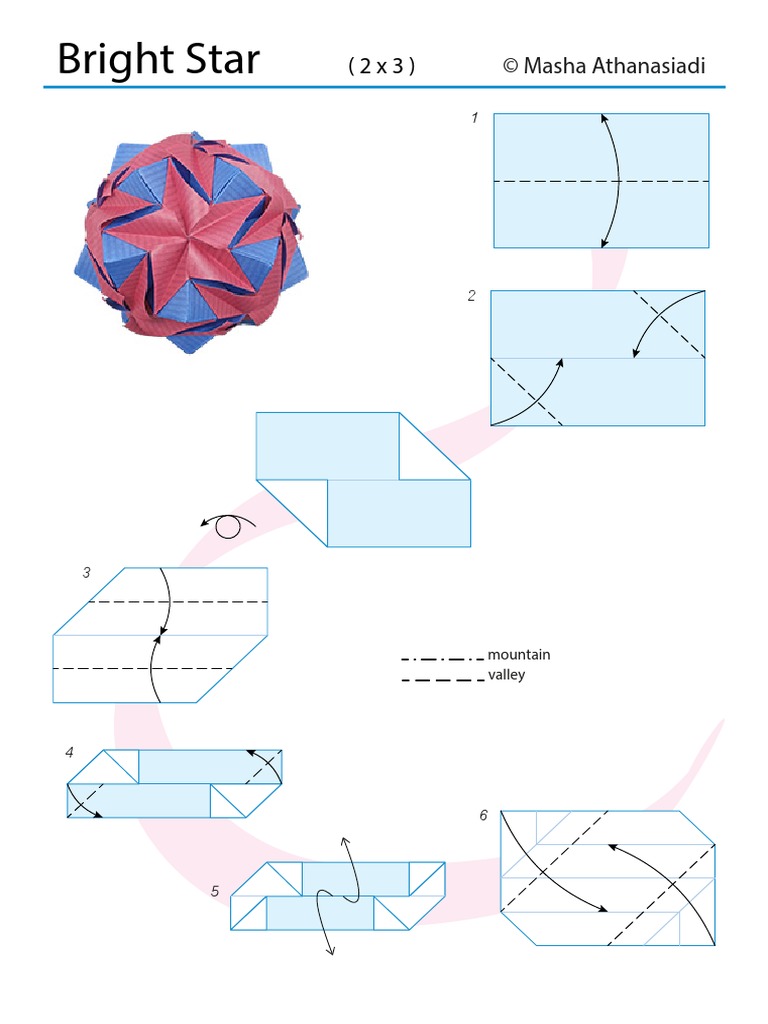 Bright Star ( 2 x 3 ) © Masha Athanasiadi

1

2

3

mountain
valley

4

5

6