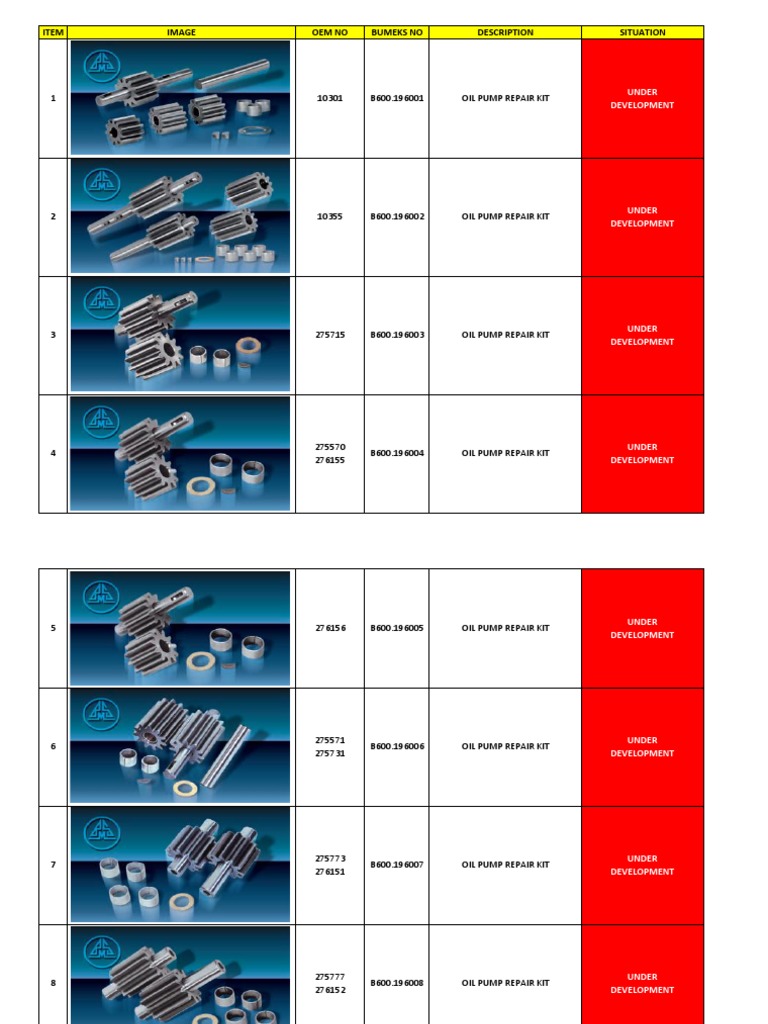 | ITEM | IMAGE | OEM NO | BUMEKS NO | DESCRIPTION | SITUATION |
|---|---|---|---|---|---|
| 1 | | 10301 | B600.196001 | OIL PUMP REPAIR KIT | UNDER DEVELOPMENT |
| 2 | | 10355 | B600.196002 | OIL PUMP REPAIR KIT | UNDER DEVELOPMENT |
| 3 | | 275715 | B600.196003 | OIL PUMP REPAIR KIT | UNDER DEVELOPMENT |
| 4 | | 275570 276155 | B600.196004 | OIL PUMP REPAIR KIT | UNDER DEVELOPMENT |

| | | | | | |
|---|---|---|---|---|---|
| 5 | | 276156 | B600.196005 | OIL PUMP REPAIR KIT | UNDER DEVELOPMENT |
| 6 | | 275571 275731 | B600.196006 | OIL PUMP REPAIR KIT | UNDER DEVELOPMENT |
| 7 | | 275773 276151 | B600.196007 | OIL PUMP REPAIR KIT | UNDER DEVELOPMENT |
| 8 | | 275777 276152 | B600.196008 | OIL PUMP REPAIR KIT | UNDER DEVELOPMENT |