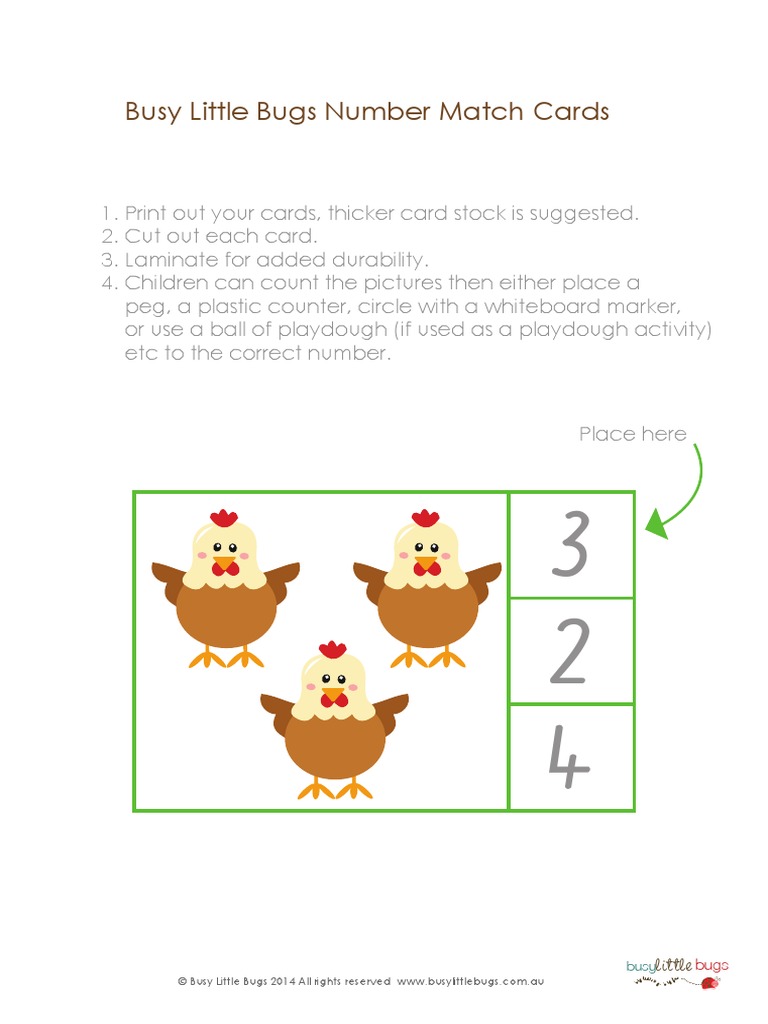 Busy Little Bugs Number Match Cards

1. Print out your cards, thicker card stock is suggested.
2. Cut out each card.
3. Laminate for added durability.
4. Children can count the pictures then either place a peg, a plastic counter, circle with a whiteboard marker, or use a ball of playdough (if used as a playdough activity) etc to the correct number.

Place here

3
2
4

© Busy Little Bugs 2014 All rights reserved www.busylittlebugs.com.au

busy little bugs