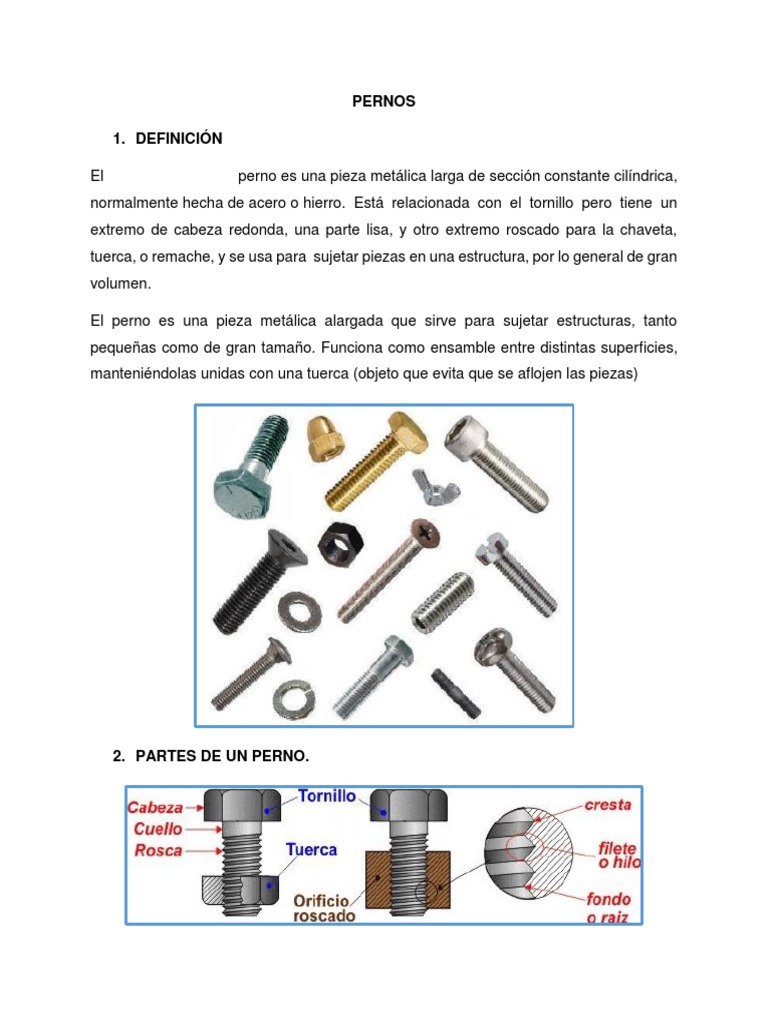 PERNOS

1. DEFINICIÓN

El perno es una pieza metálica larga de sección constante cilíndrica, normalmente hecha de acero o hierro. Está relacionada con el tornillo pero tiene un extremo de cabeza redonda, una parte lisa, y otro extremo roscado para la chaveta, tuerca, o remache, y se usa para sujetar piezas en una estructura, por lo general de gran volumen.

El perno es una pieza metálica alargada que sirve para sujetar estructuras, tanto pequeñas como de gran tamaño. Funciona como ensamble entre distintas superficies, manteniéndolas unidas con una tuerca (objeto que evita que se aflojen las piezas)

2. PARTES DE UN PERNO.

Cabeza
Cuello
Rosca
Tornillo
Tuerca
Orificio roscado
cresta
filete o hilo
fondo o raiz