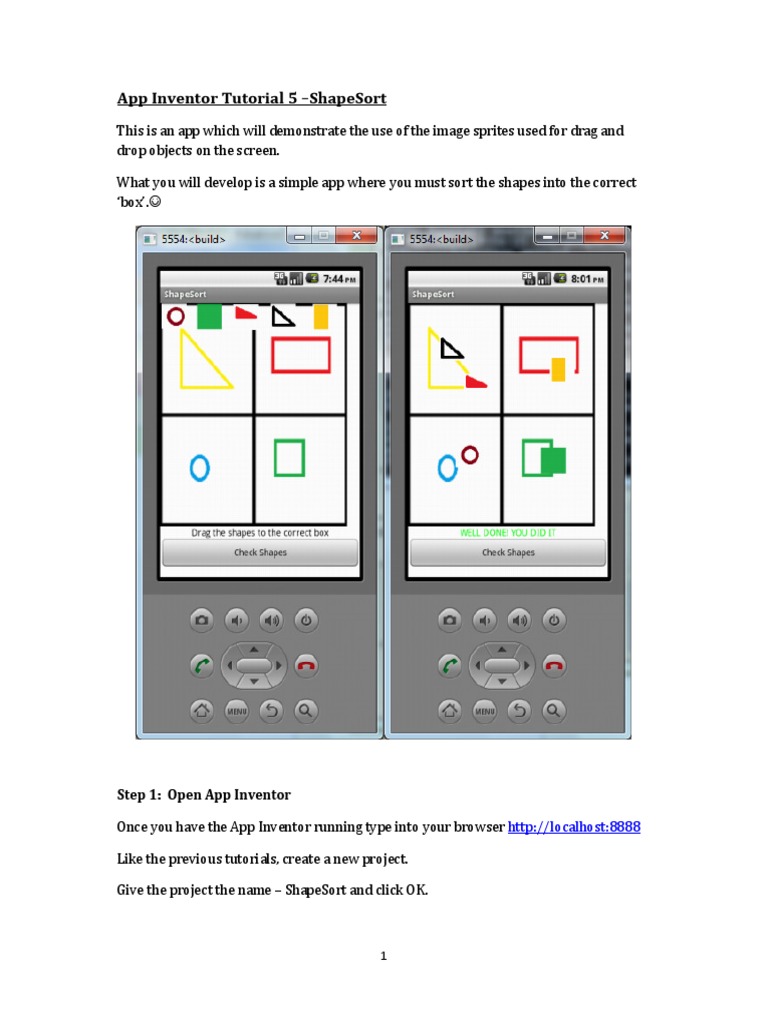 App Inventor Tutorial 5 –ShapeSort

This is an app which will demonstrate the use of the image sprites used for drag and drop objects on the screen.

What you will develop is a simple app where you must sort the shapes into the correct 'box'.☺

5554:<build>

7:44 PM

ShapeSort

Drag the shapes to the correct box

Check Shapes

MENU

5554:<build>

8:01 PM

ShapeSort

WELL DONE! YOU DID IT

Check Shapes

MENU

Step 1: Open App Inventor

Once you have the App Inventor running type into your browser http://localhost:8888

Like the previous tutorials, create a new project.

Give the project the name – ShapeSort and click OK.

1