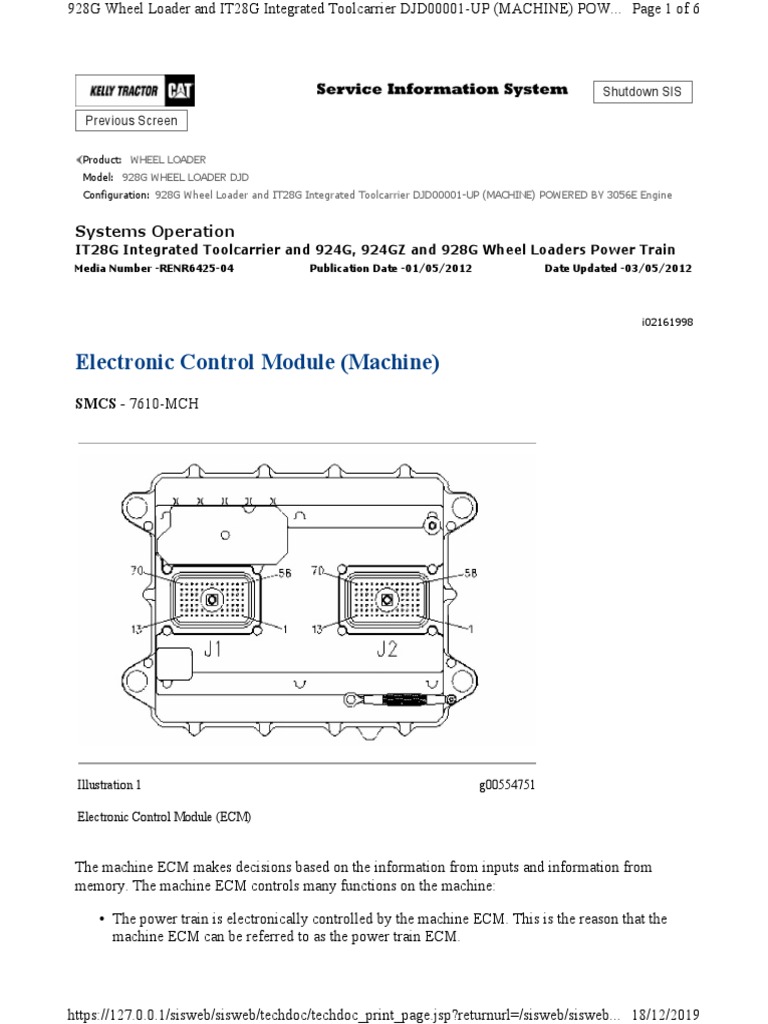 928G Wheel Loader and IT28G Integrated Toolcarrier DJD00001-UP (MACHINE) POW... Page 1 of 6

KELLY TRACTOR CAT

Service Information System

Shutdown SIS

Previous Screen

Product: WHEEL LOADER
Model: 928G WHEEL LOADER DJD
Configuration: 928G Wheel Loader and IT28G Integrated Toolcarrier DJD00001-UP (MACHINE) POWERED BY 3056E Engine

Systems Operation
IT28G Integrated Toolcarrier and 924G, 924GZ and 928G Wheel Loaders Power Train
Media Number -RENR6425-04 Publication Date -01/05/2012 Date Updated -03/05/2012

i02161998

Electronic Control Module (Machine)

SMCS - 7610-MCH

70
58
13
1
J1
70
58
13
1
J2

Illustration 1 g00554751

Electronic Control Module (ECM)

The machine ECM makes decisions based on the information from inputs and information from memory. The machine ECM controls many functions on the machine:

• The power train is electronically controlled by the machine ECM. This is the reason that the machine ECM can be referred to as the power train ECM.

https://127.0.0.1/sisweb/sisweb/techdoc/techdoc_print_page.jsp?returnurl=/sisweb/sisweb... 18/12/2019