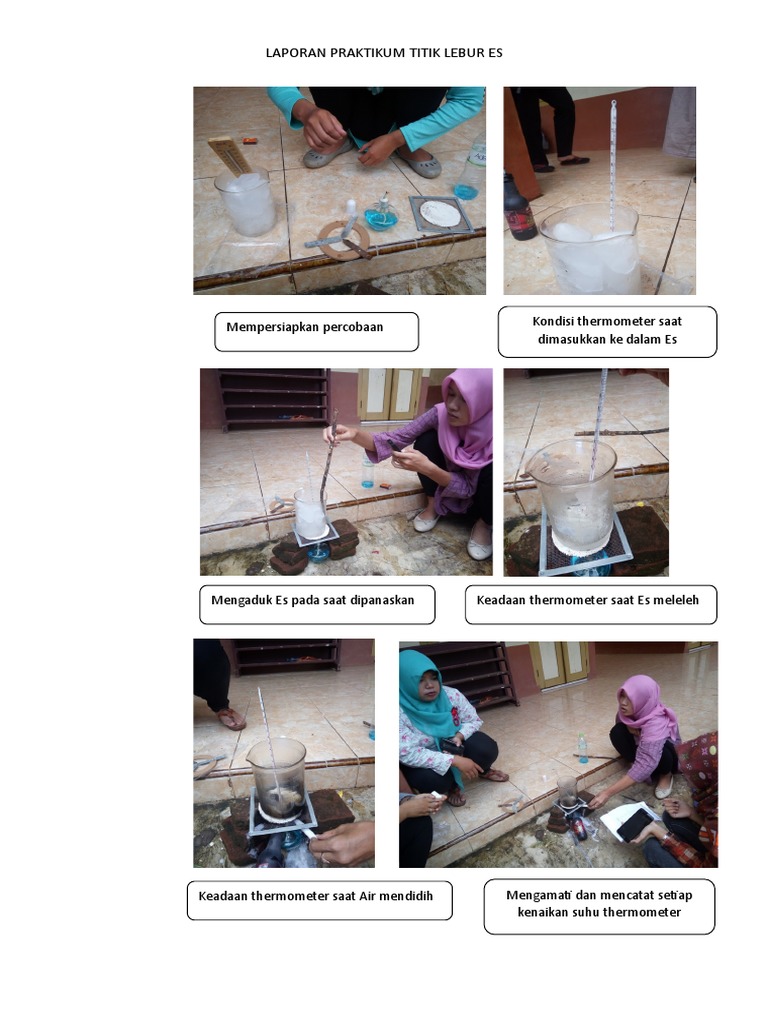 LAPORAN PRAKTIKUM TITIK LEBUR ES

Mempersiapkan percobaan

Kondisi thermometer saat dimasukkan ke dalam Es

Mengaduk Es pada saat dipanaskan

Keadaan thermometer saat Es meleleh

Keadaan thermometer saat Air mendidih

Mengamati dan mencatat setiap kenaikan suhu thermometer