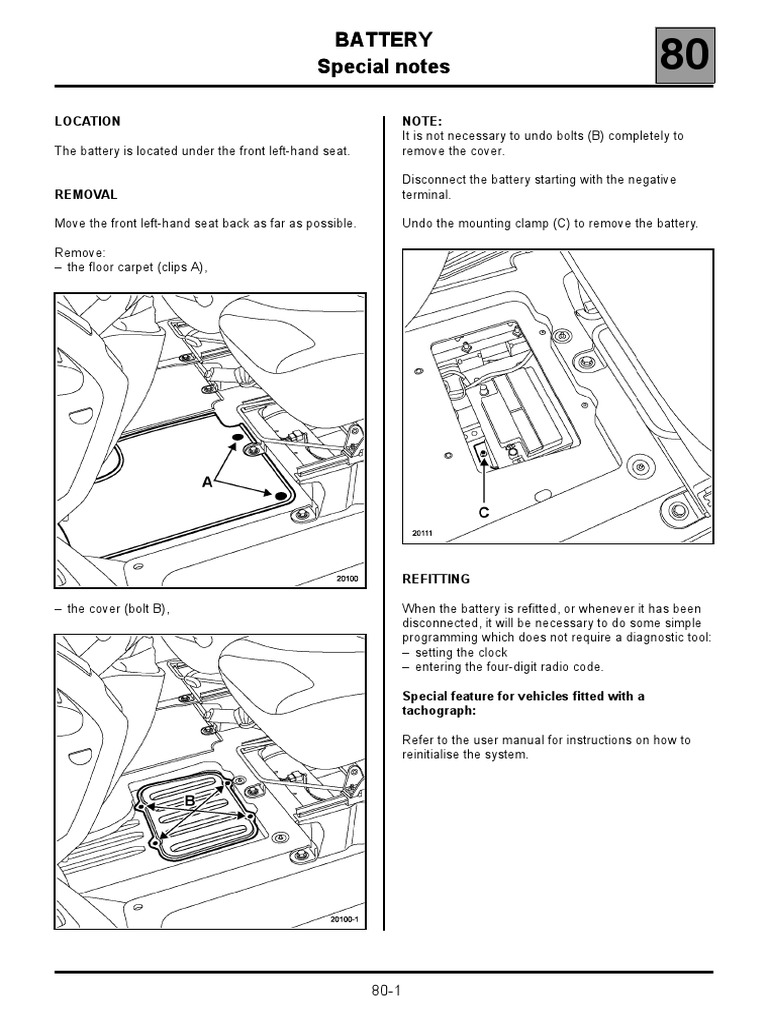 BATTERY
Special notes

80

LOCATION

The battery is located under the front left-hand seat.

REMOVAL

Move the front left-hand seat back as far as possible.

Remove:
– the floor carpet (clips A),

A

20100

– the cover (bolt B),

B

20100-1

NOTE:
It is not necessary to undo bolts (B) completely to remove the cover.

Disconnect the battery starting with the negative terminal.

Undo the mounting clamp (C) to remove the battery.

C

20111

REFITTING

When the battery is refitted, or whenever it has been disconnected, it will be necessary to do some simple programming which does not require a diagnostic tool:
– setting the clock
– entering the four-digit radio code.

Special feature for vehicles fitted with a tachograph:

Refer to the user manual for instructions on how to reinitialise the system.

80-1